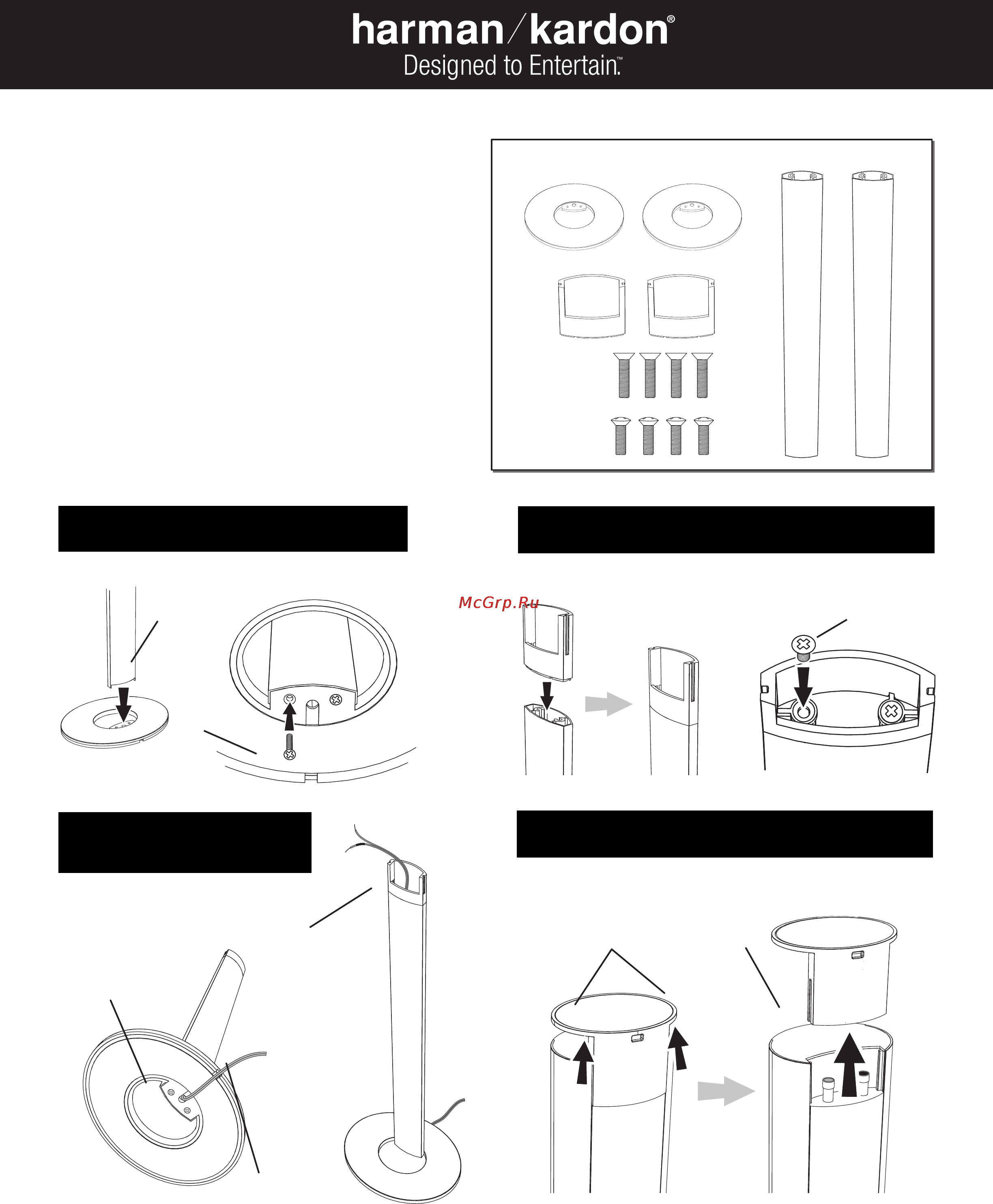 harman/kardon®
Designed to Entertain.™

McGrp.Ru