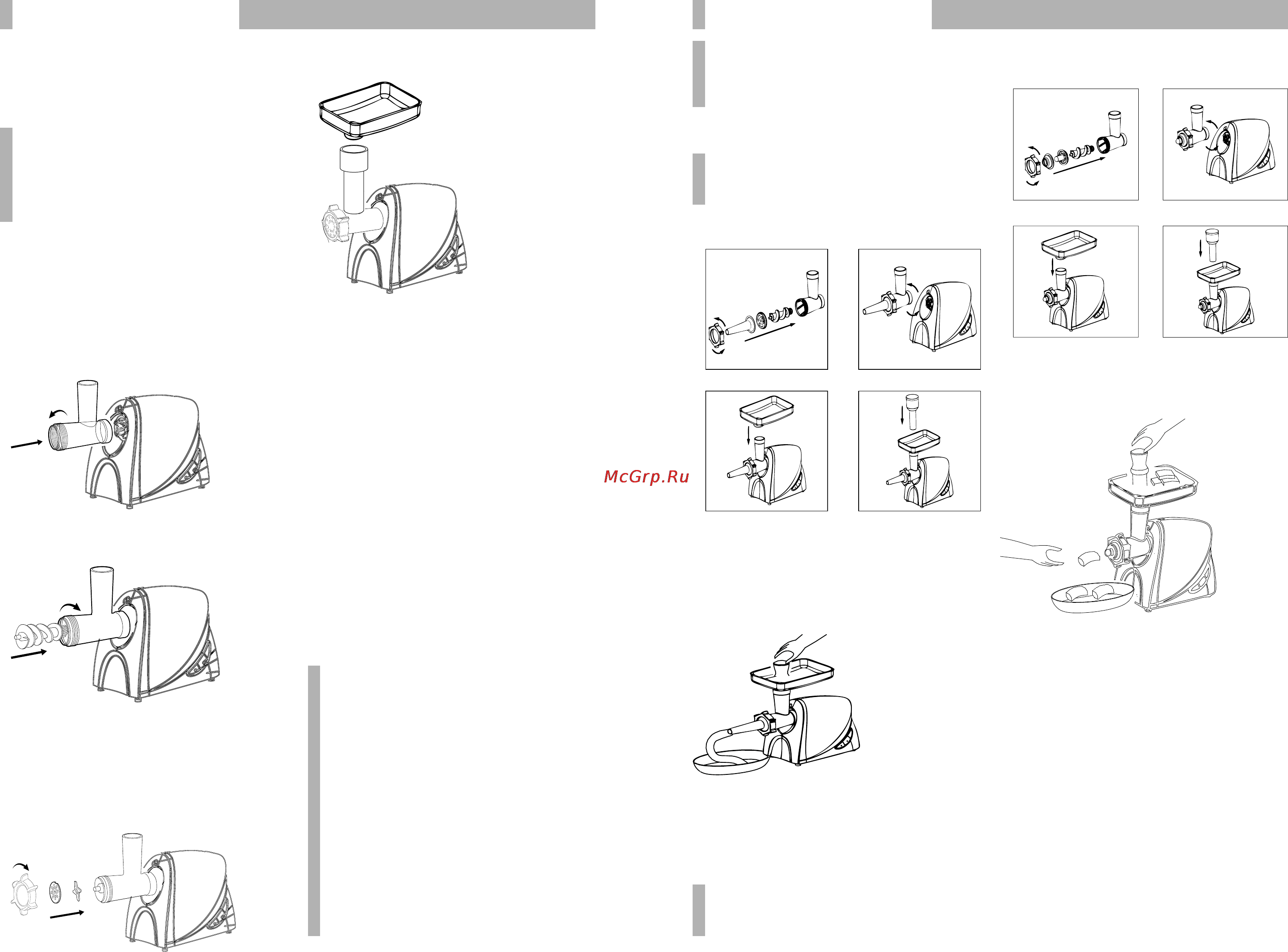 McGrp.Ru