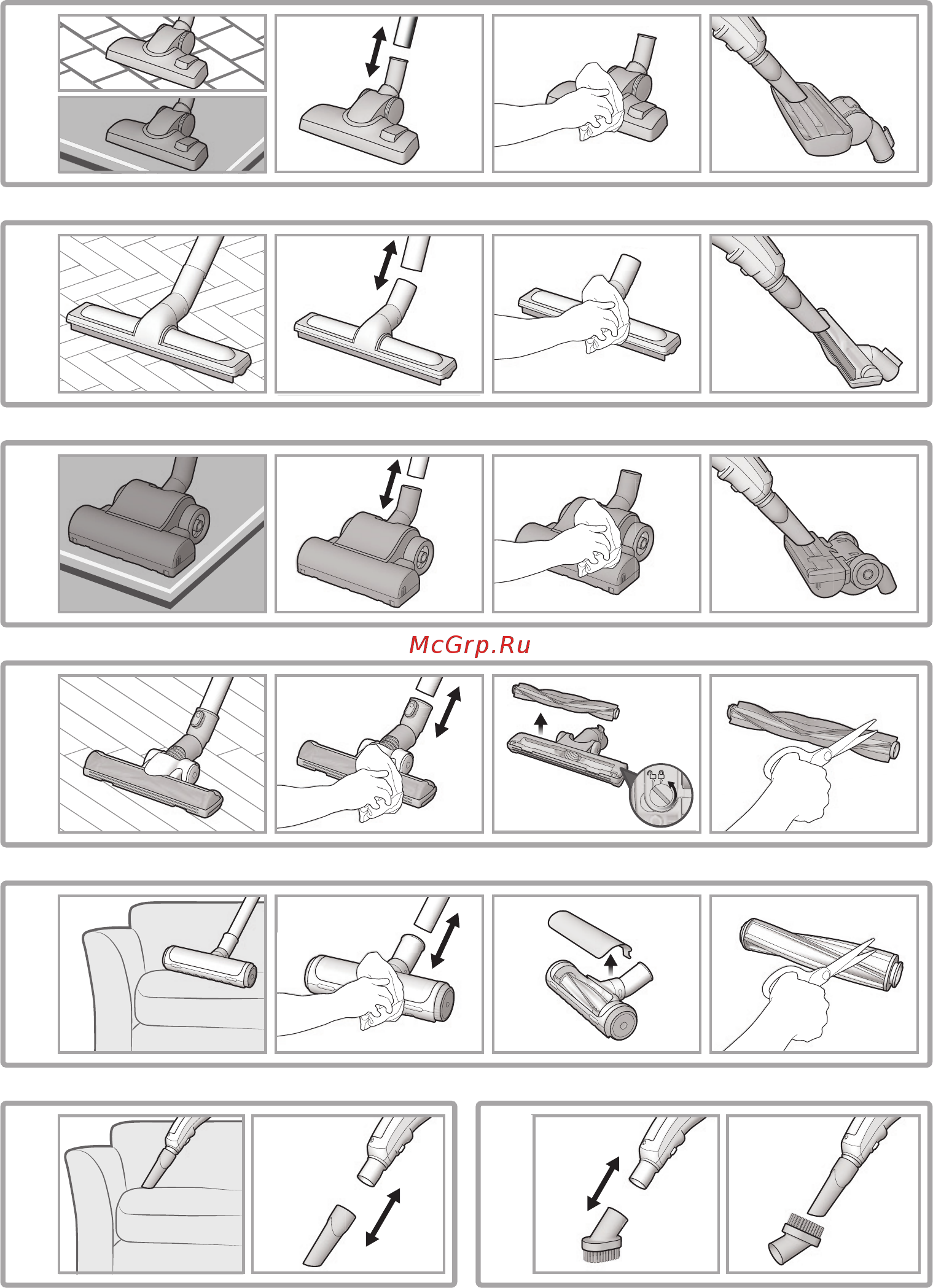 McGrp.Ru