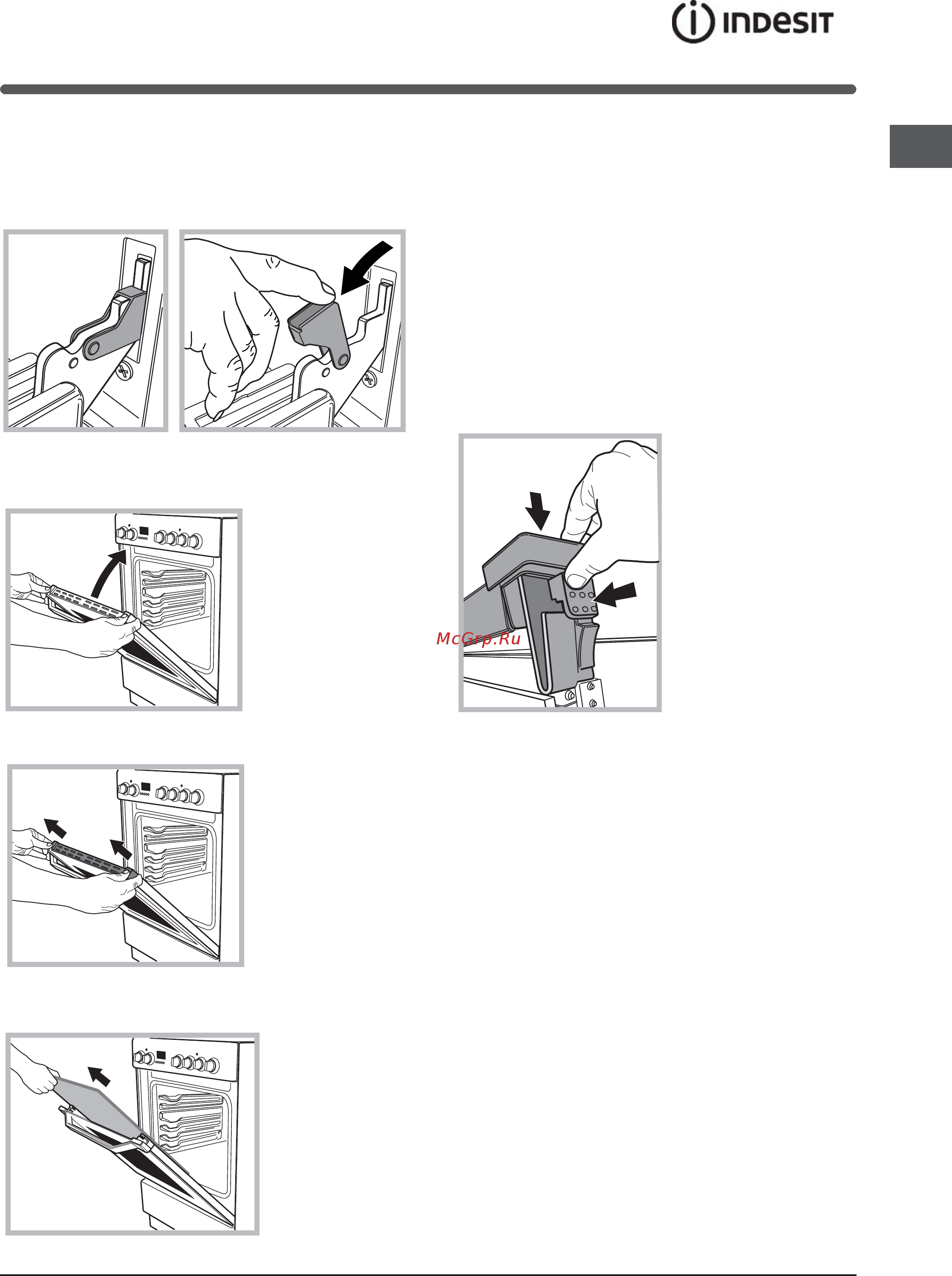 INDESIT

McGrp.Ru