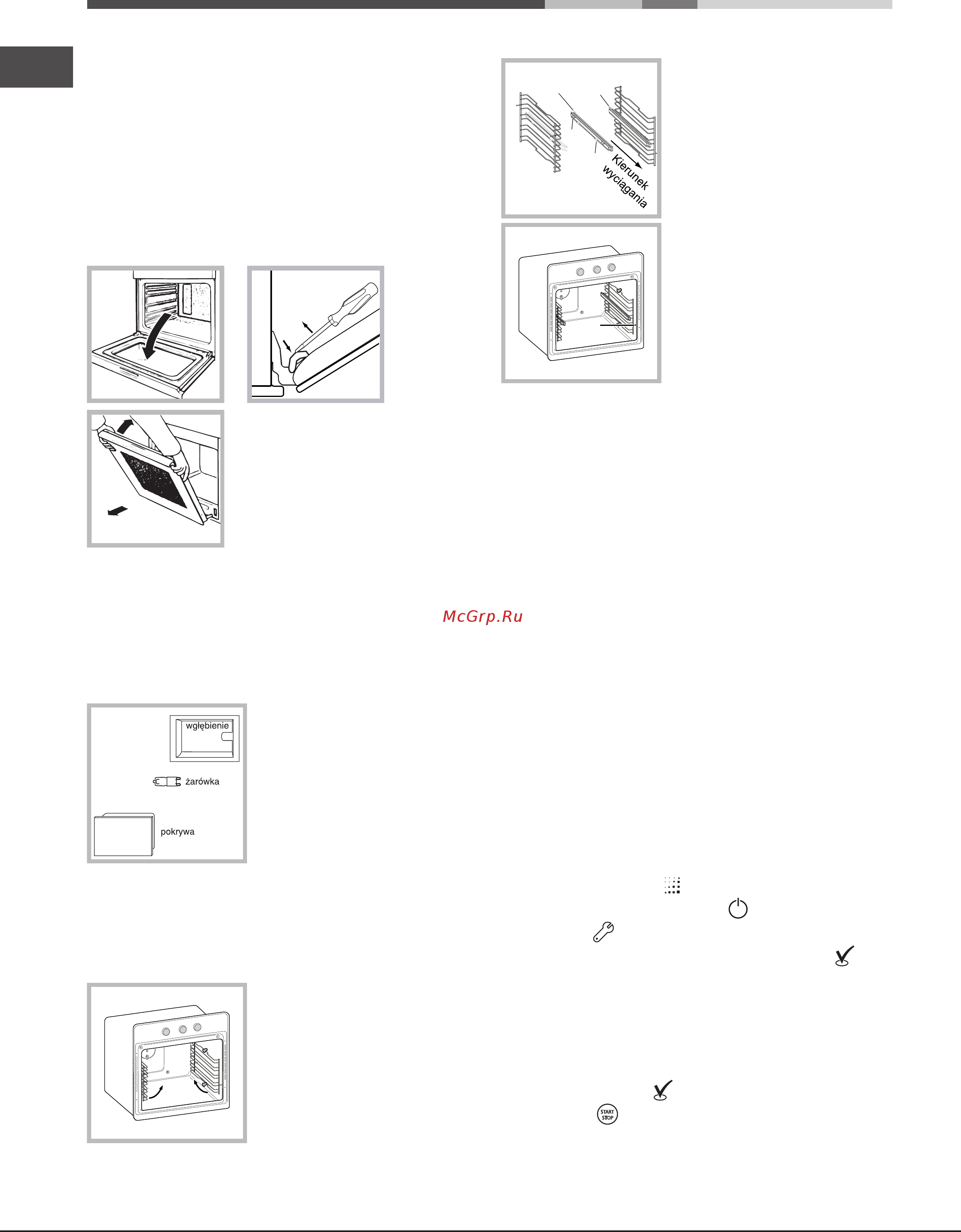 Kierunek wyciągania

McGrp.Ru

wgłębienie

żarówka

pokrywa

START STOP