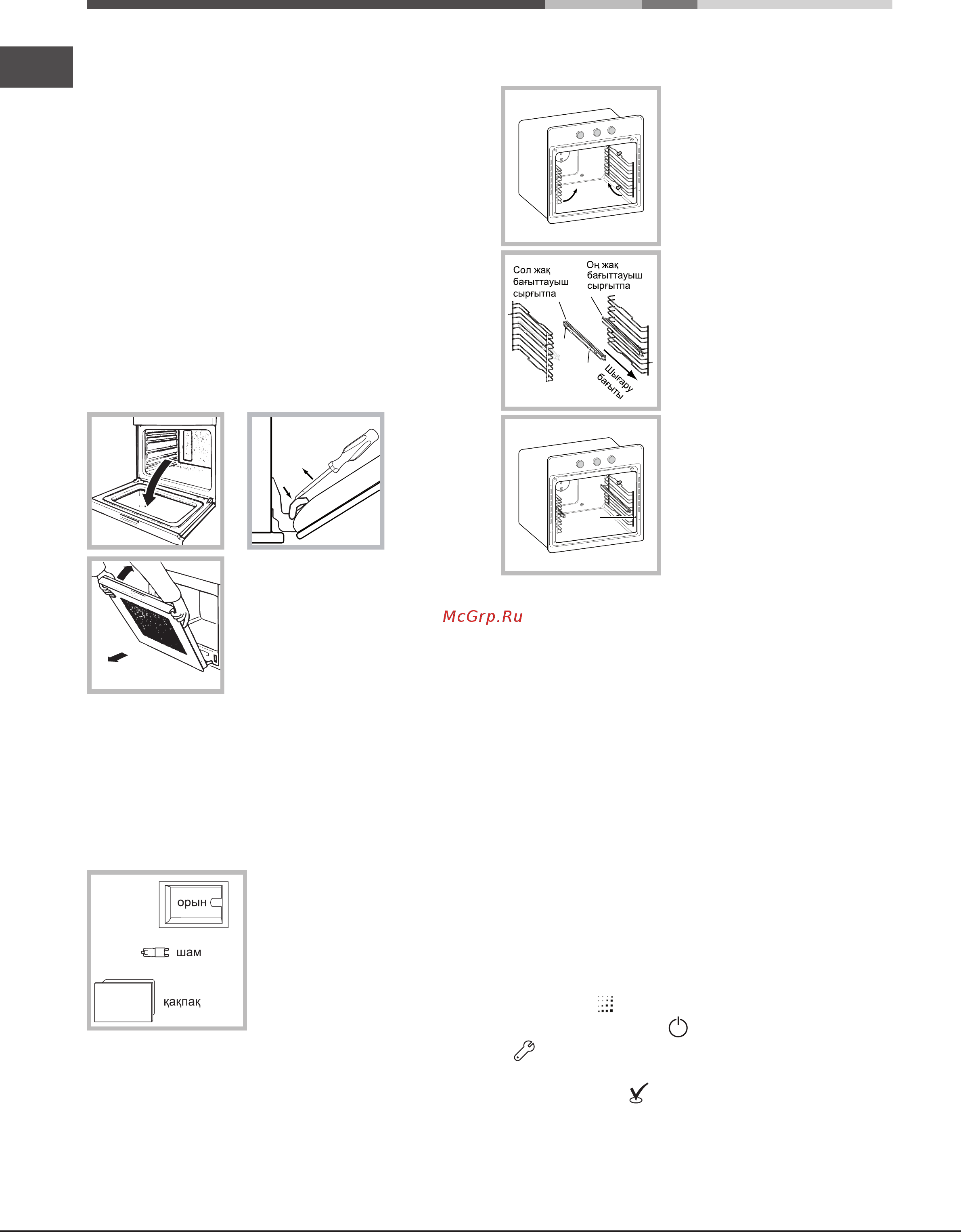 Сол жақ бағыттауыш сырғытпа

Оң жақ бағыттауыш сырғытпа

Шығару бағыты

McGrp.Ru

орын

шам

қақпақ