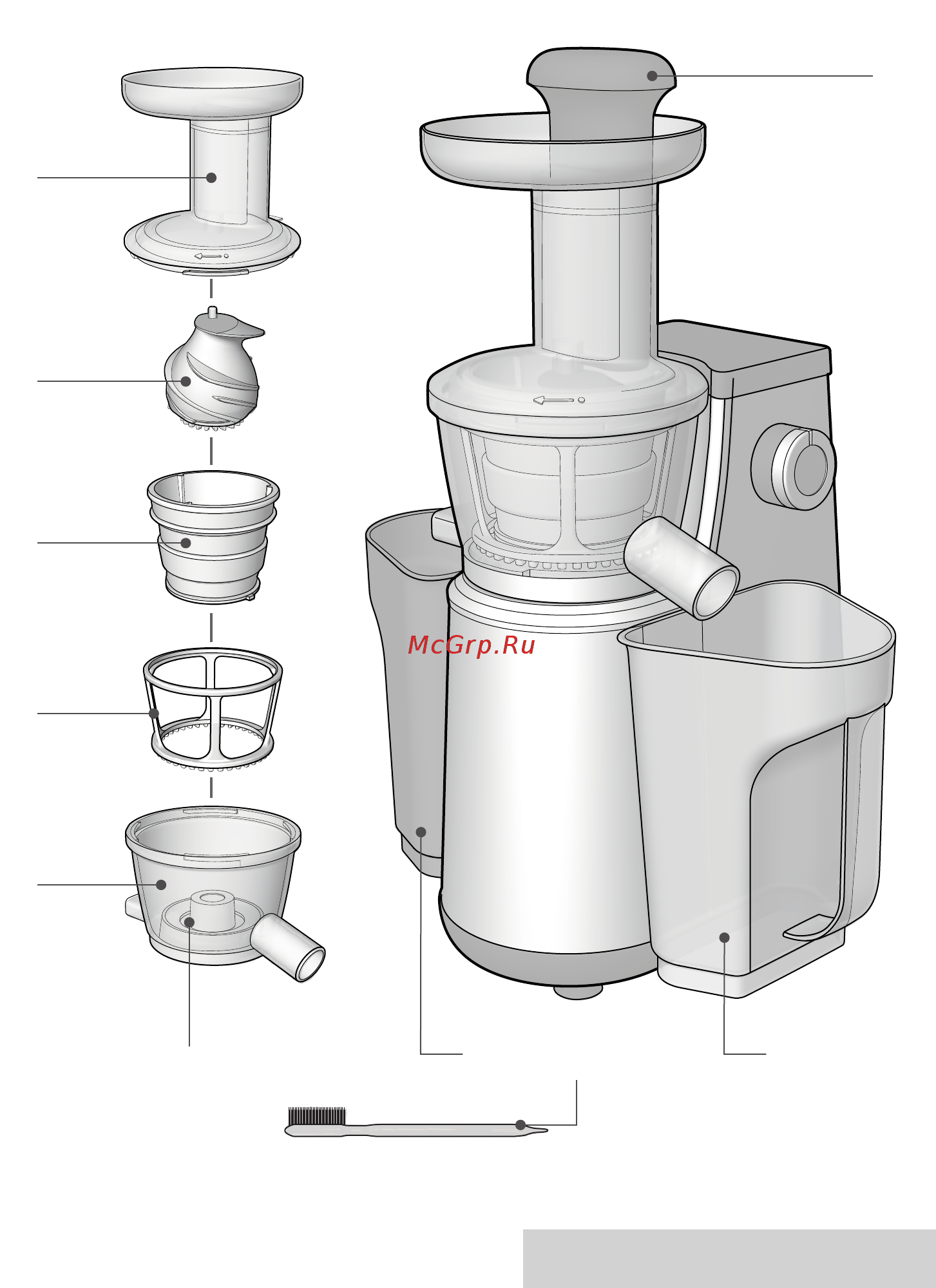 McGrp.Ru