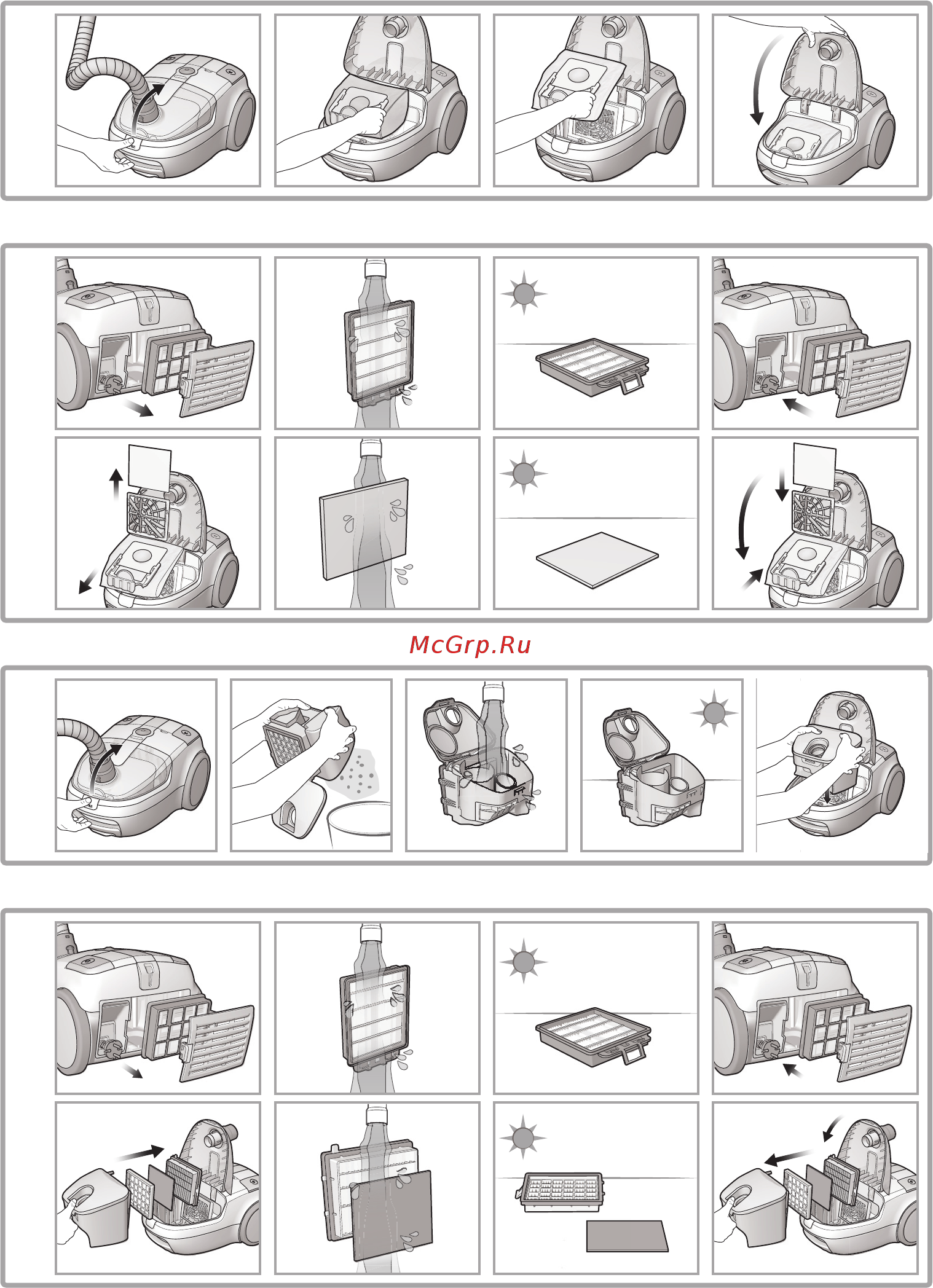 McGrp.Ru