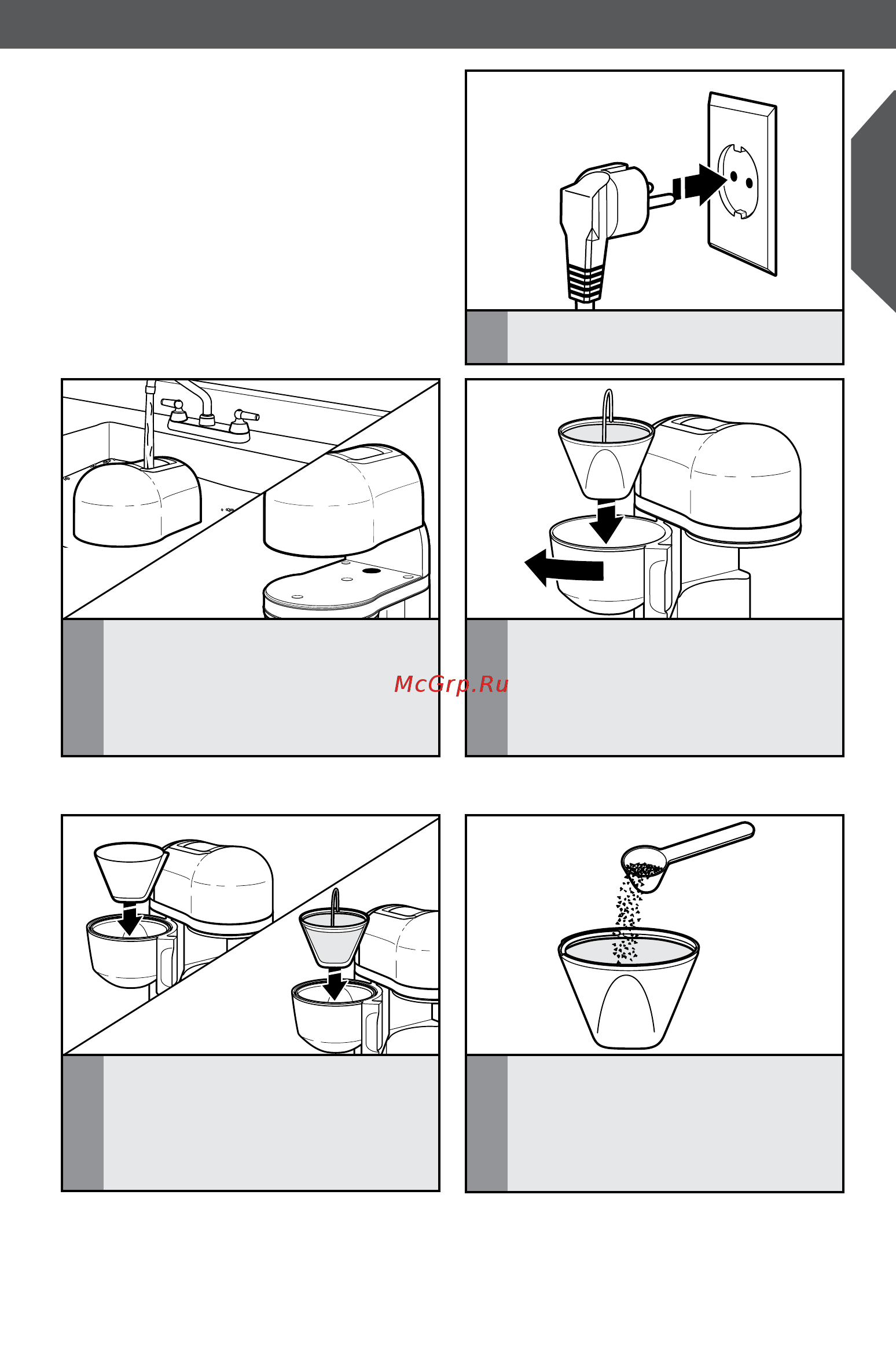 McGrp.Ru