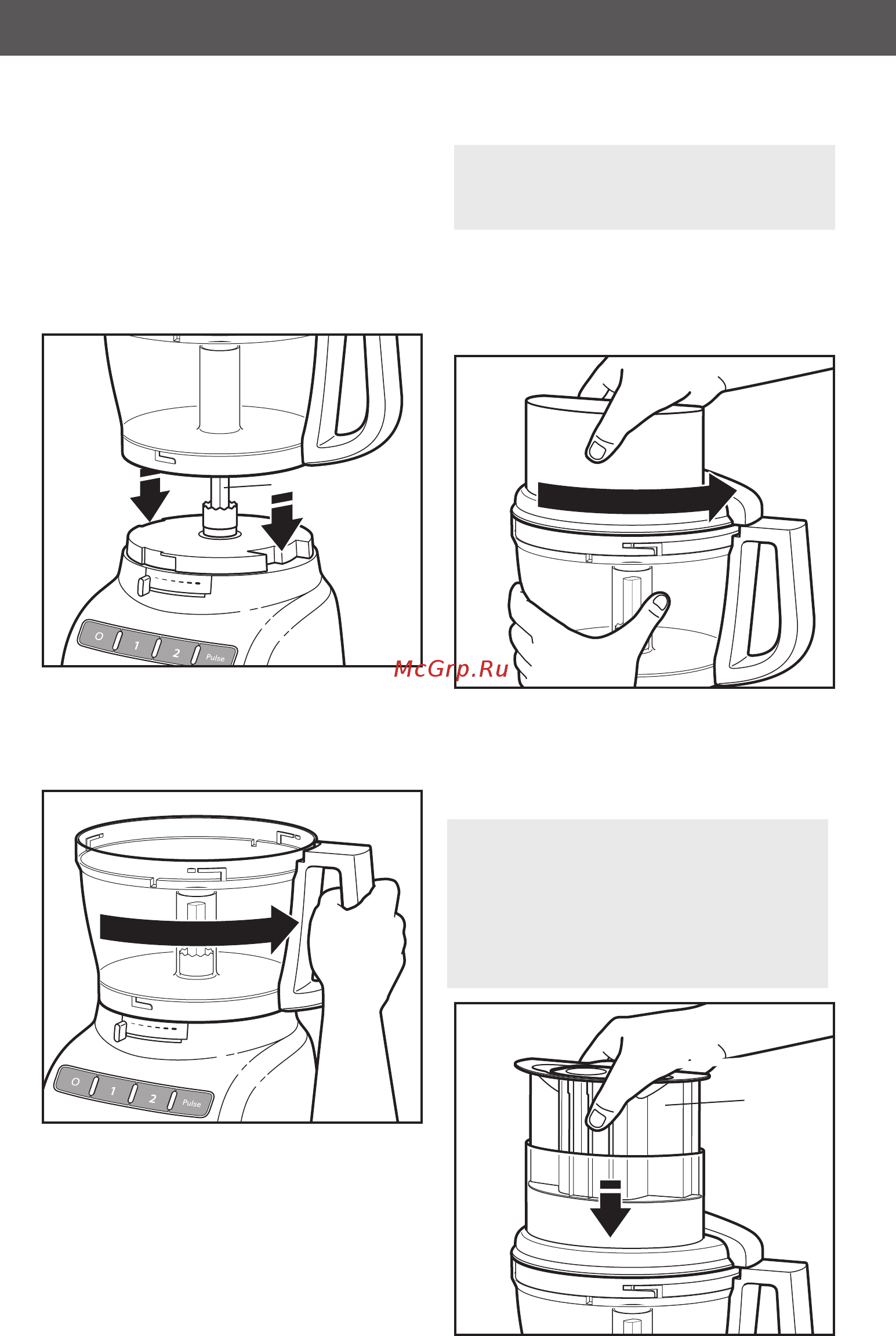 O
1
2
Pulse

McGrp.Ru

O
1
2
Pulse