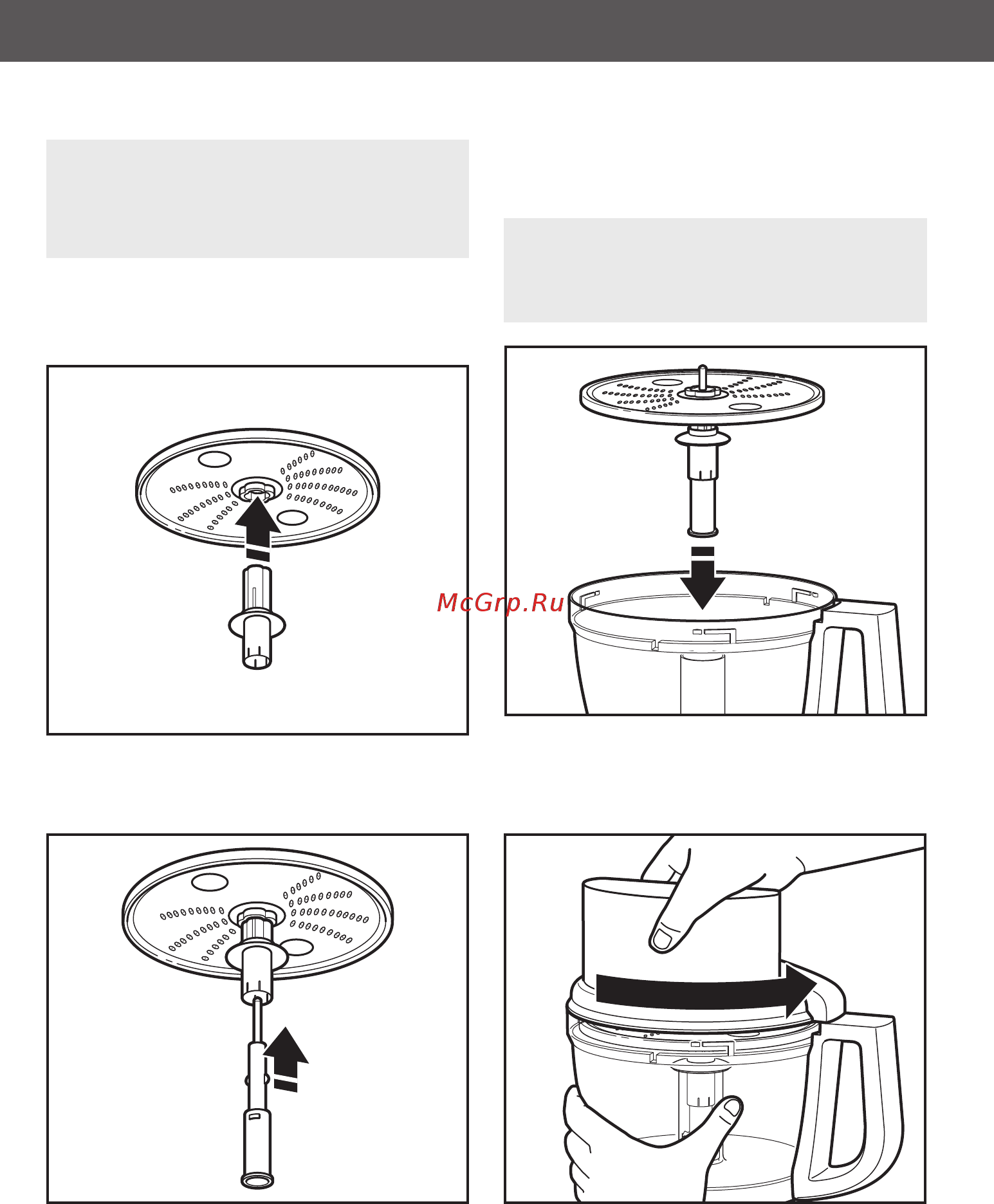 McGrp.Ru