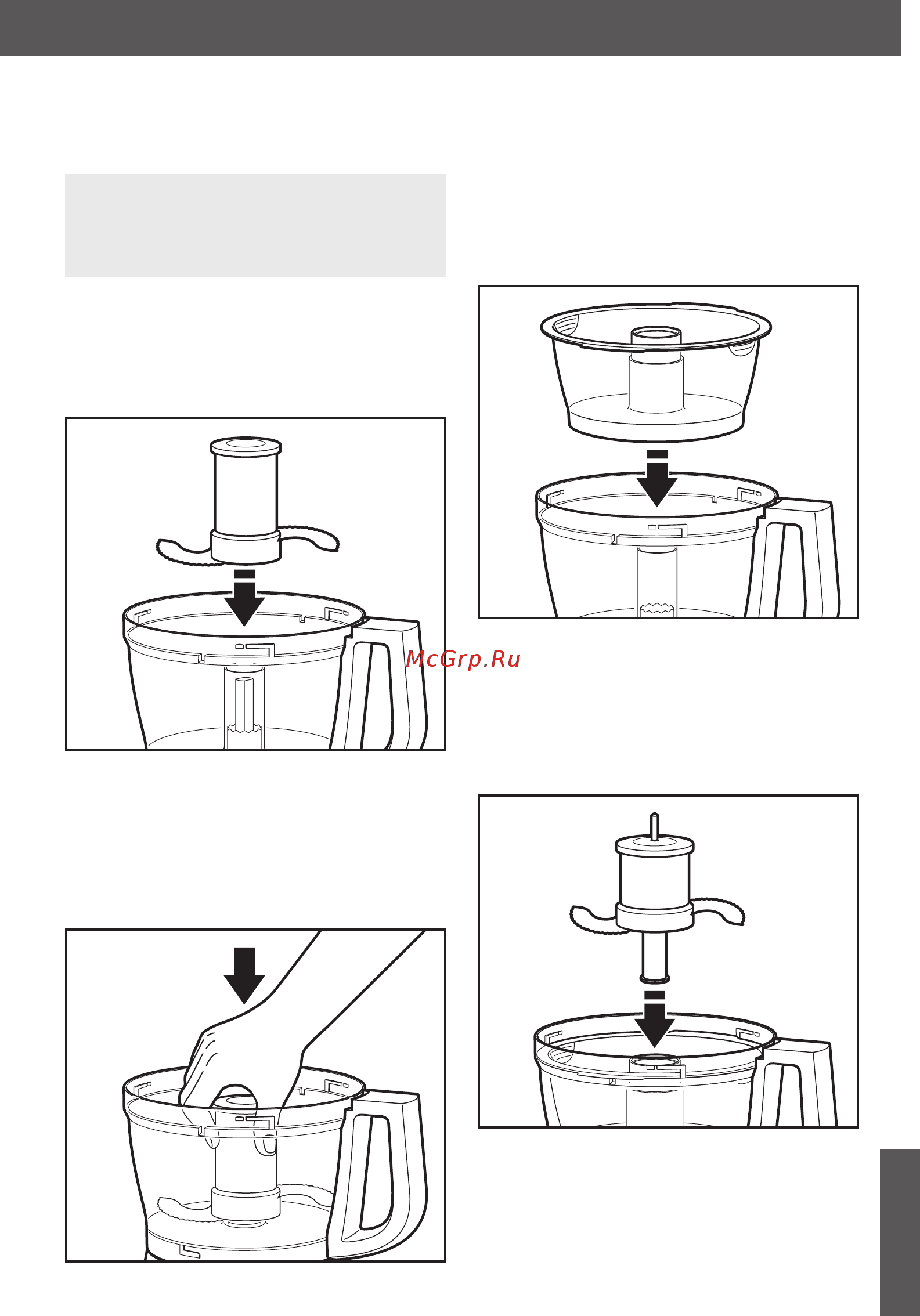 McGrp.Ru