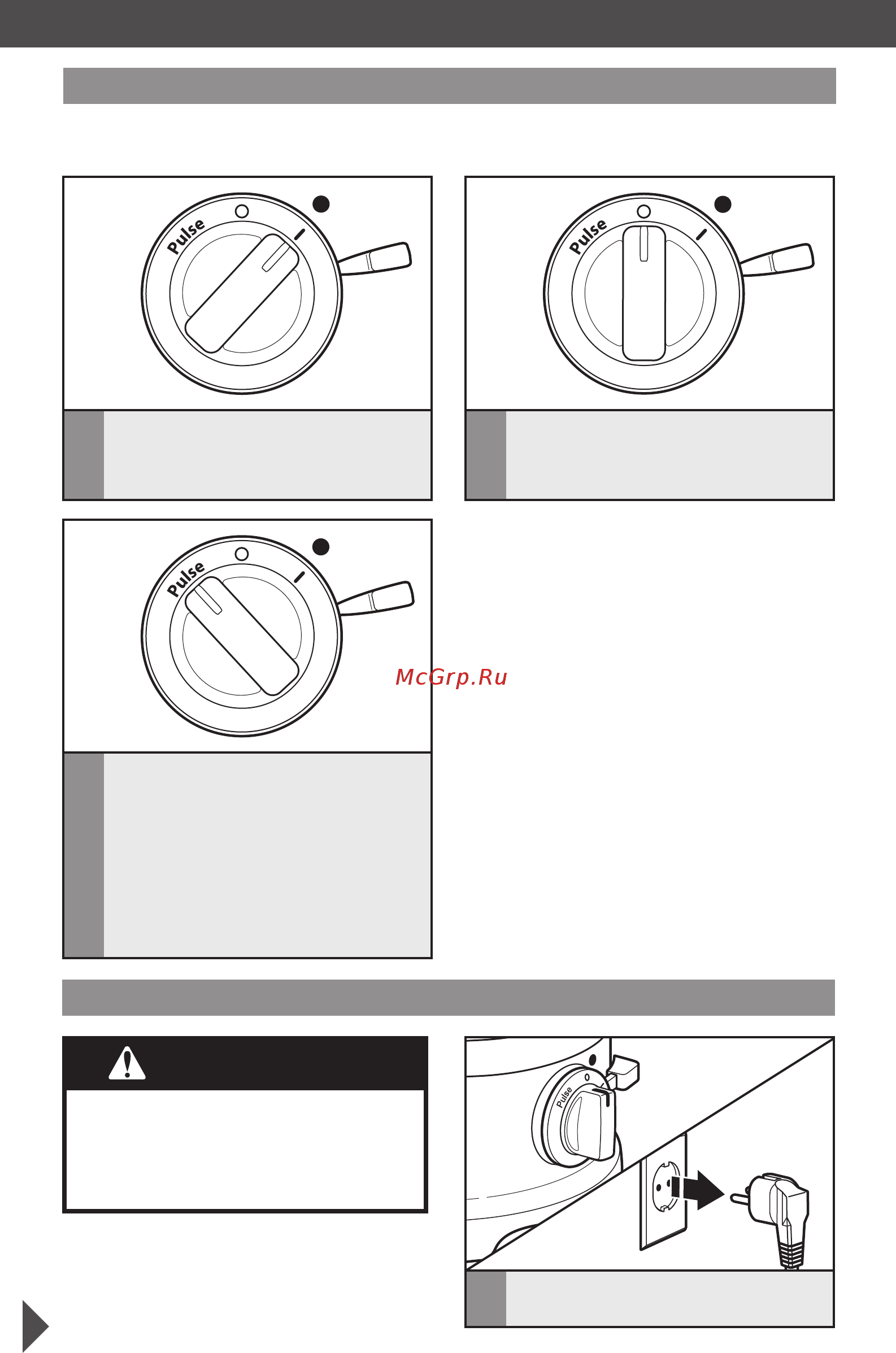 Pulse

Pulse

Pulse

McGrp.Ru

Pulse