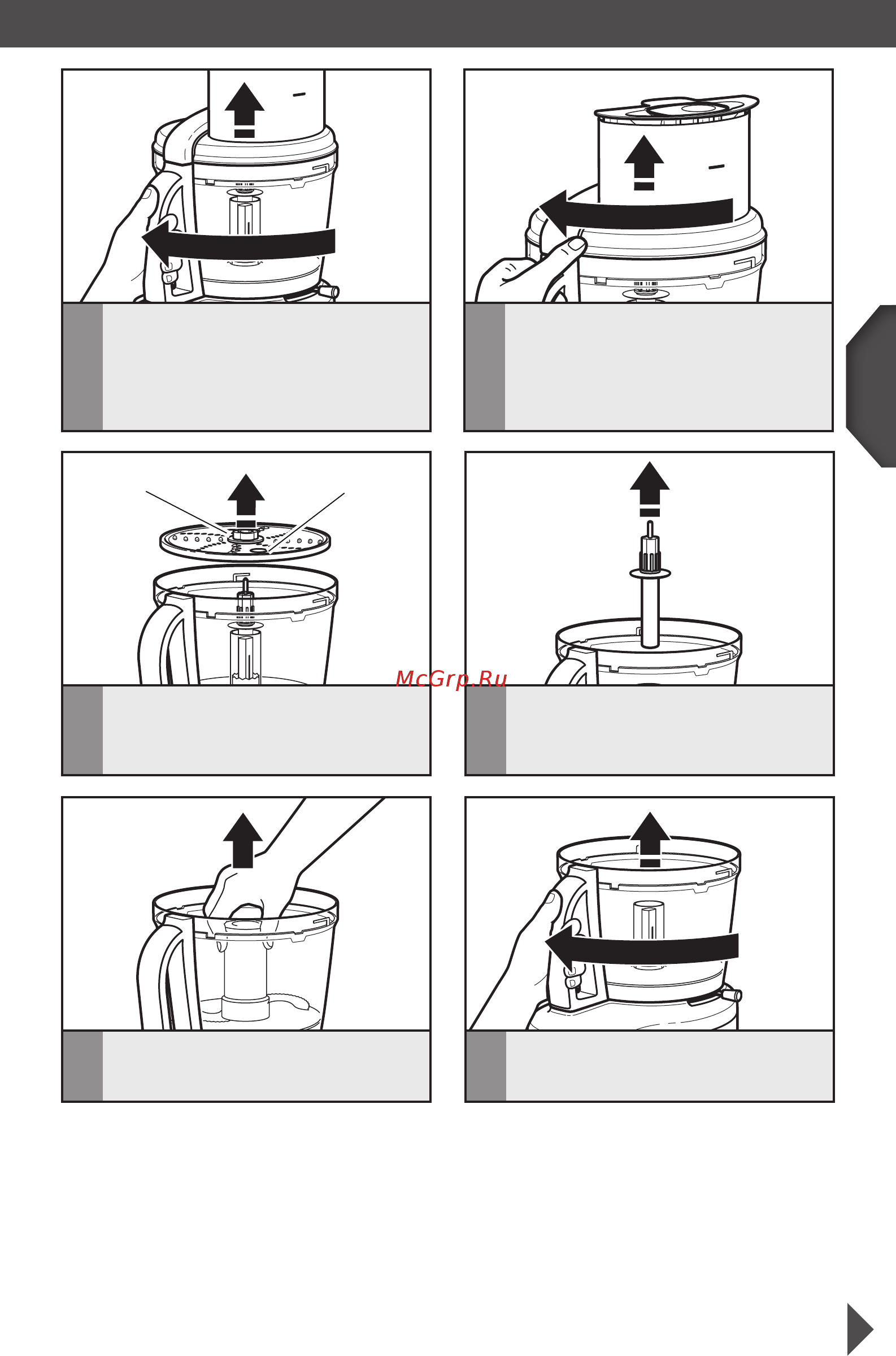 McGrp.Ru