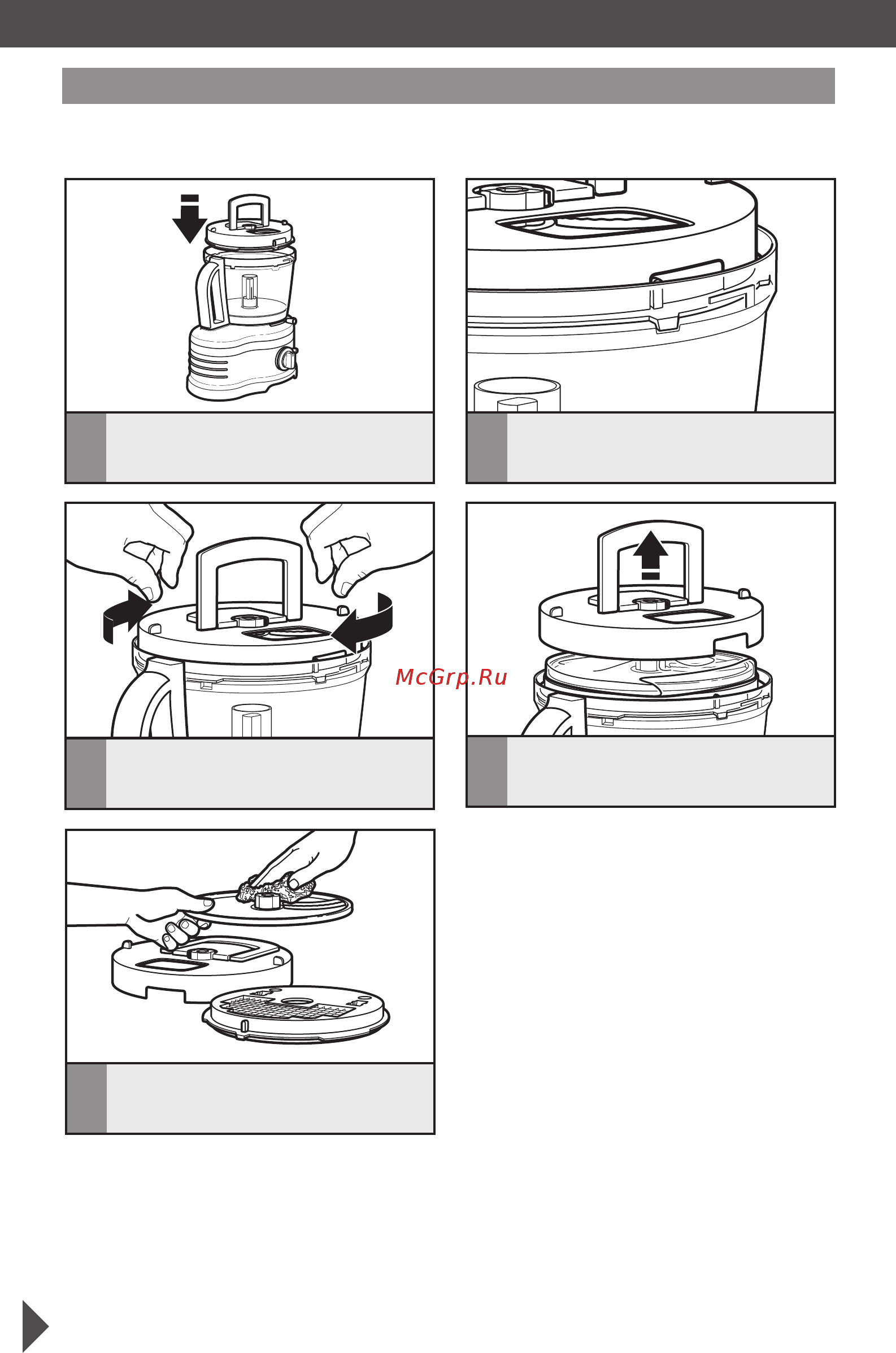 McGrp.Ru