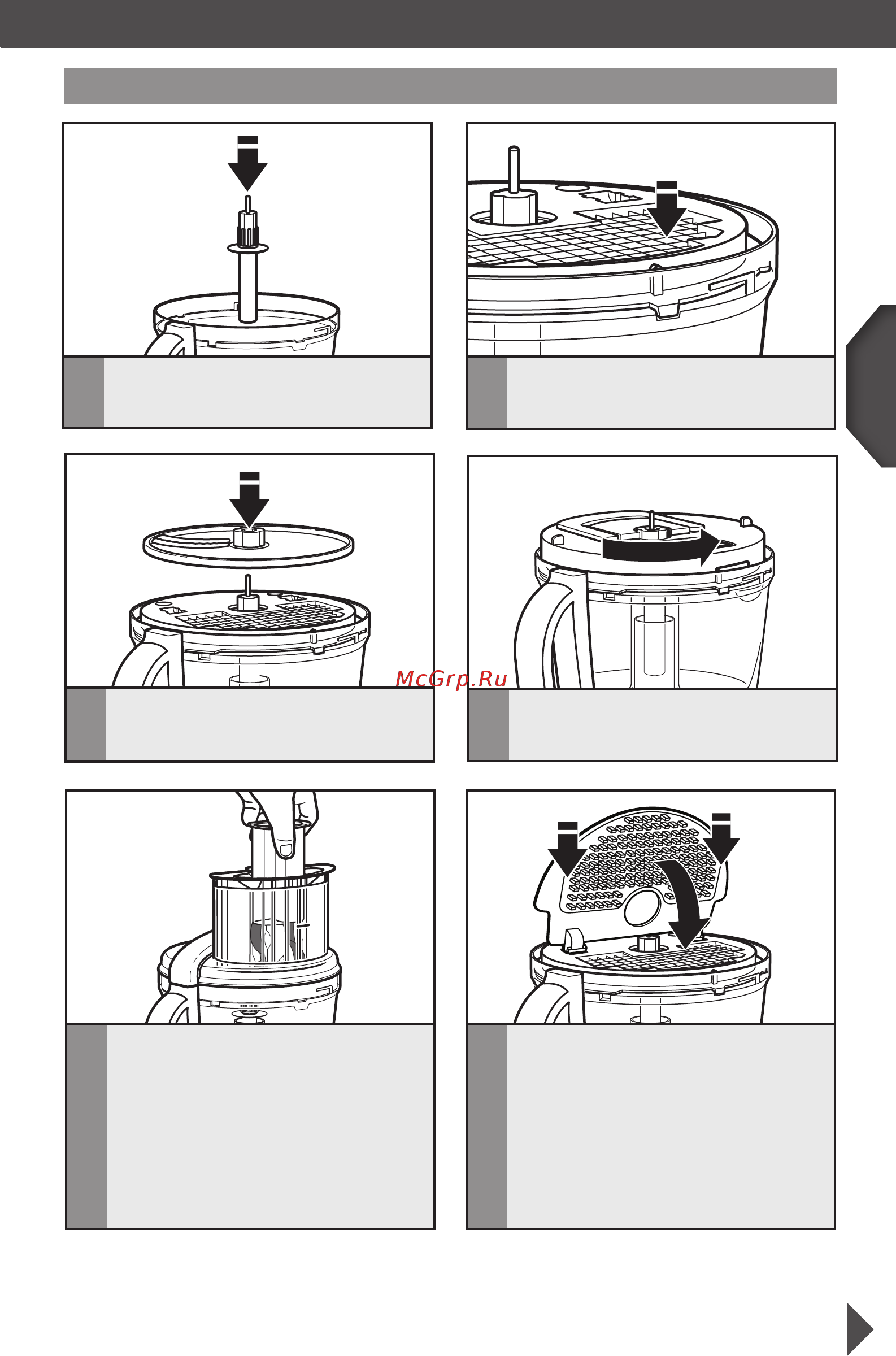 McGrp.Ru