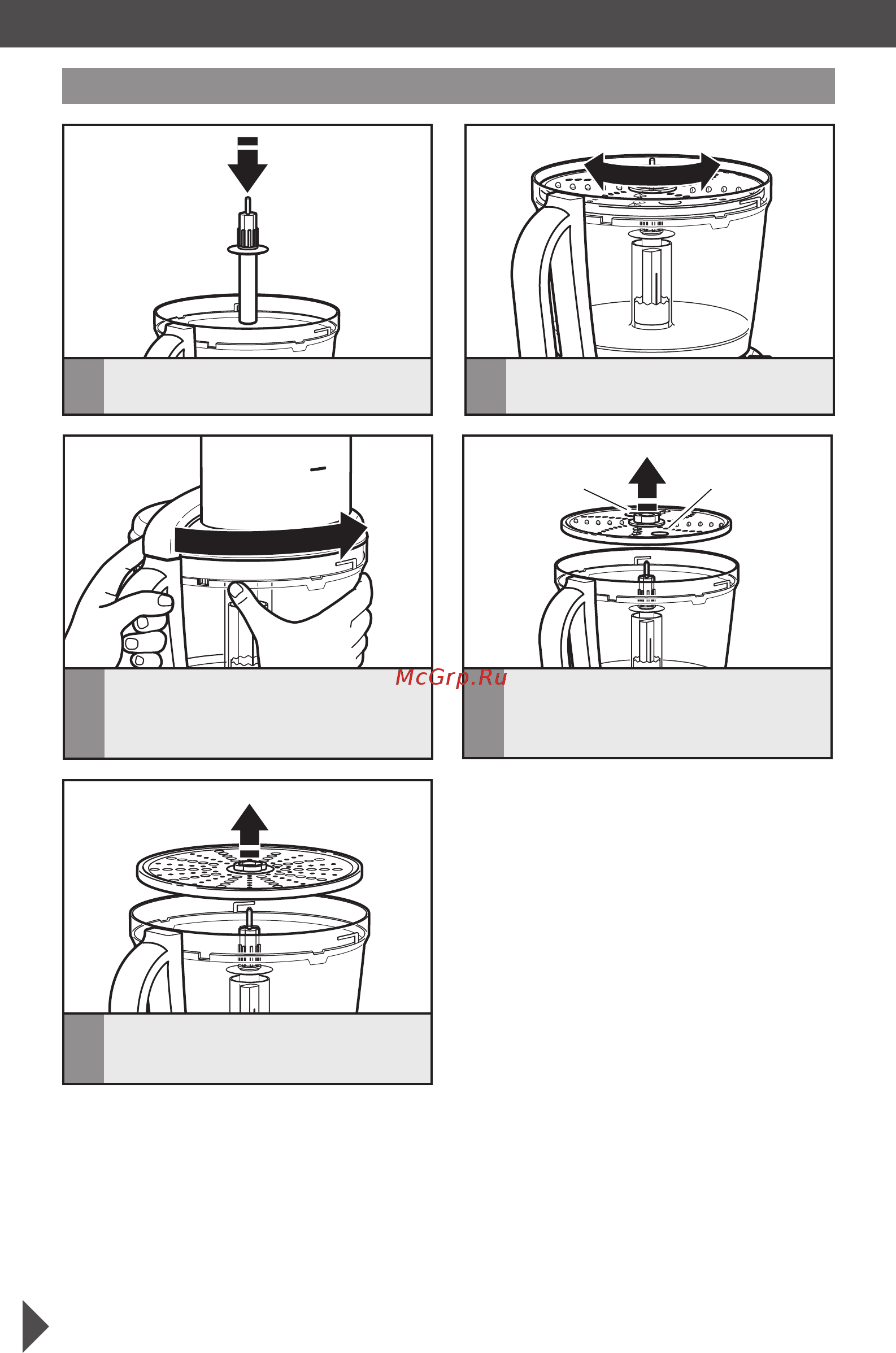 McGrp.Ru