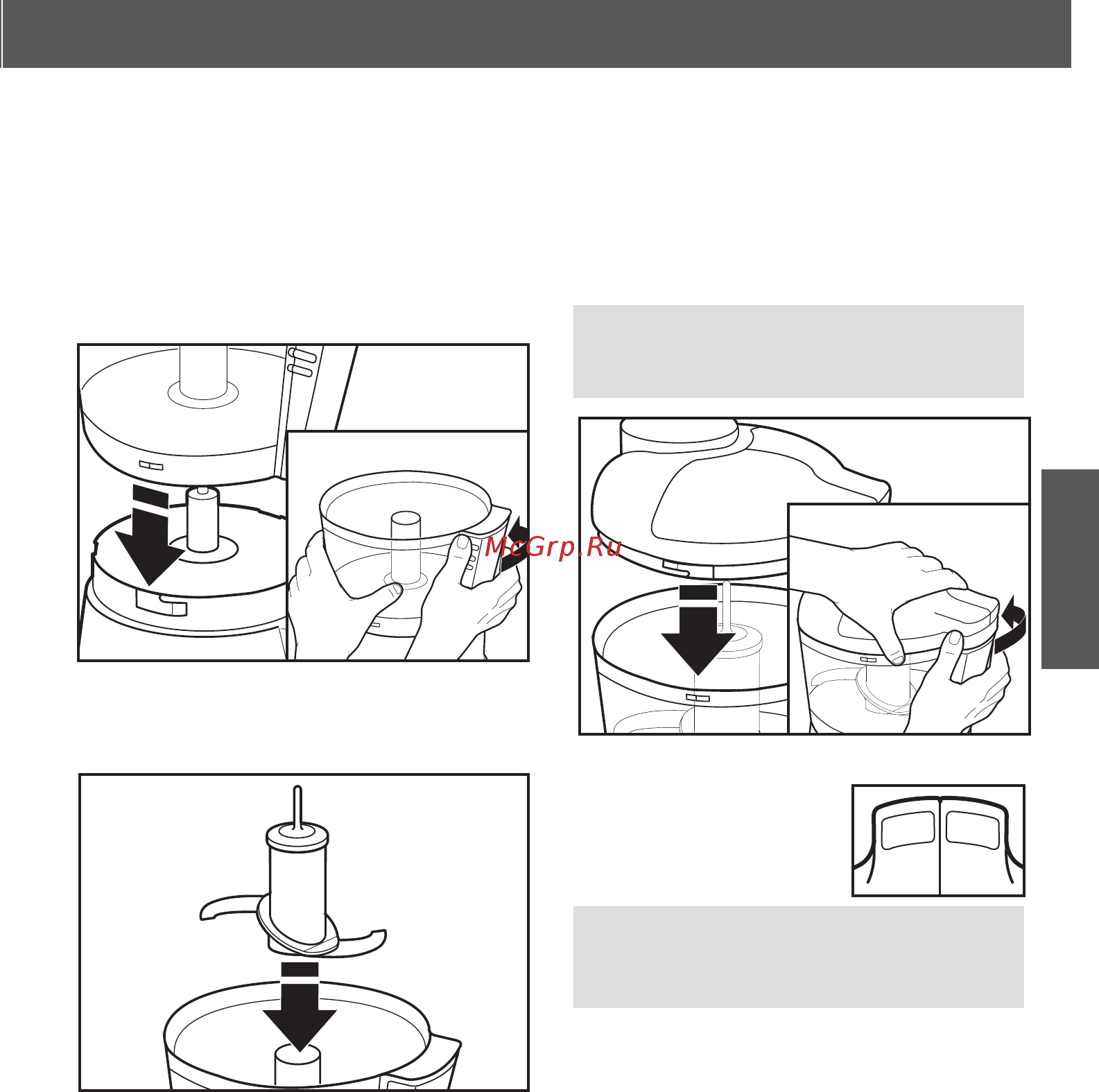 McGrp.Ru