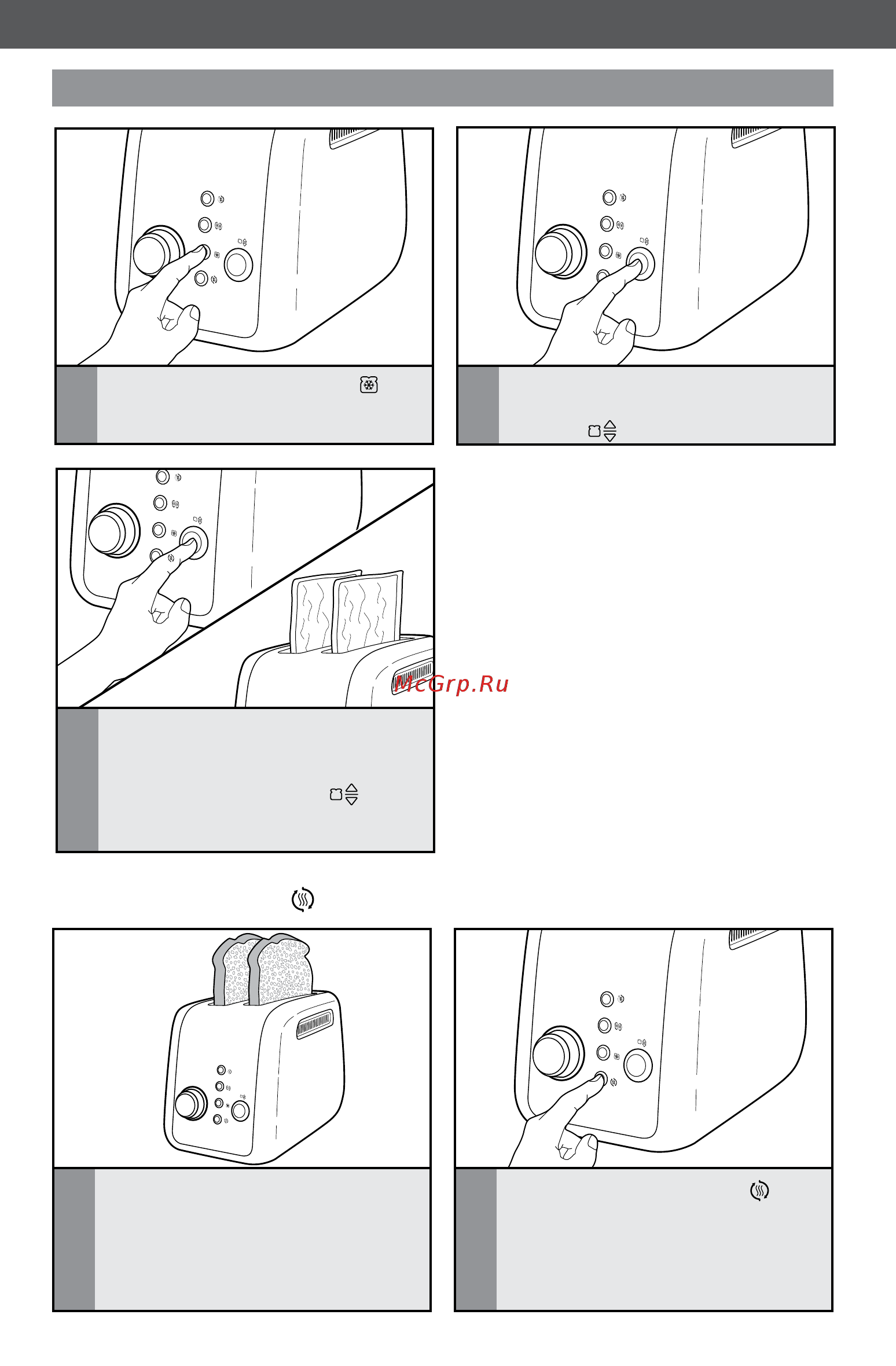 McGrp.Ru