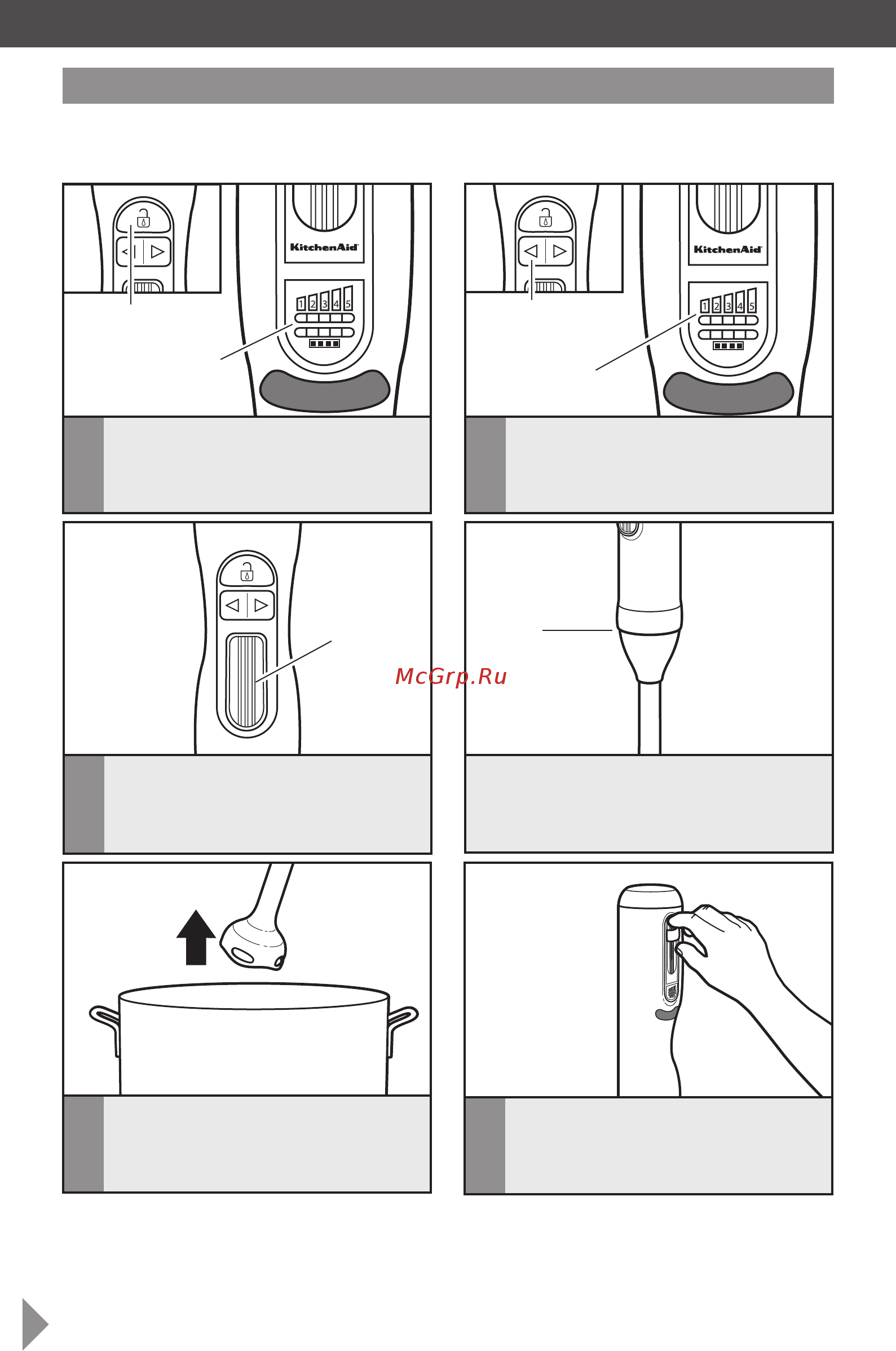 KitchenAid
1 2 3 4 5

KitchenAid
1 2 3 4 5

McGrp.Ru