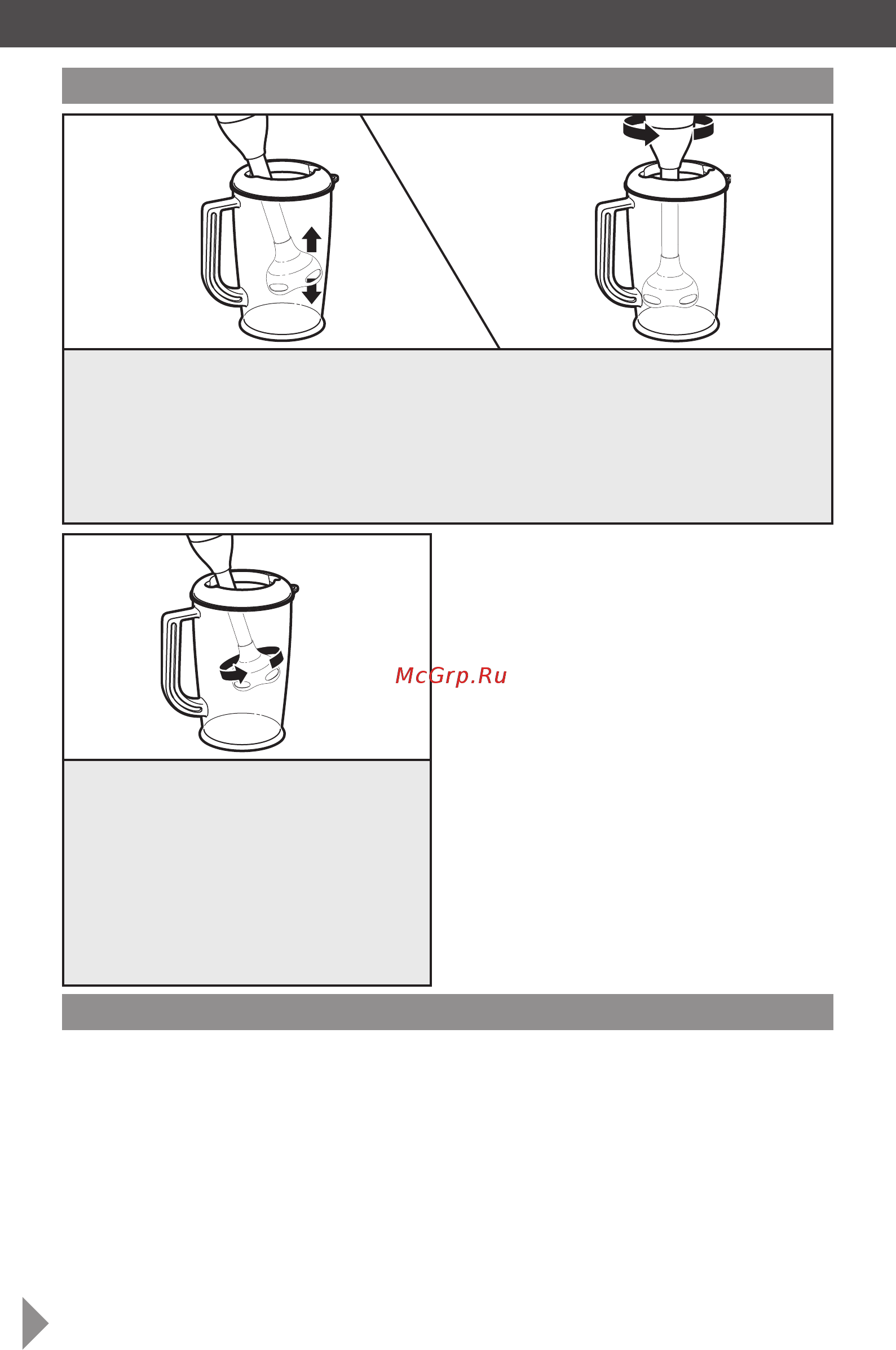 McGrp.Ru