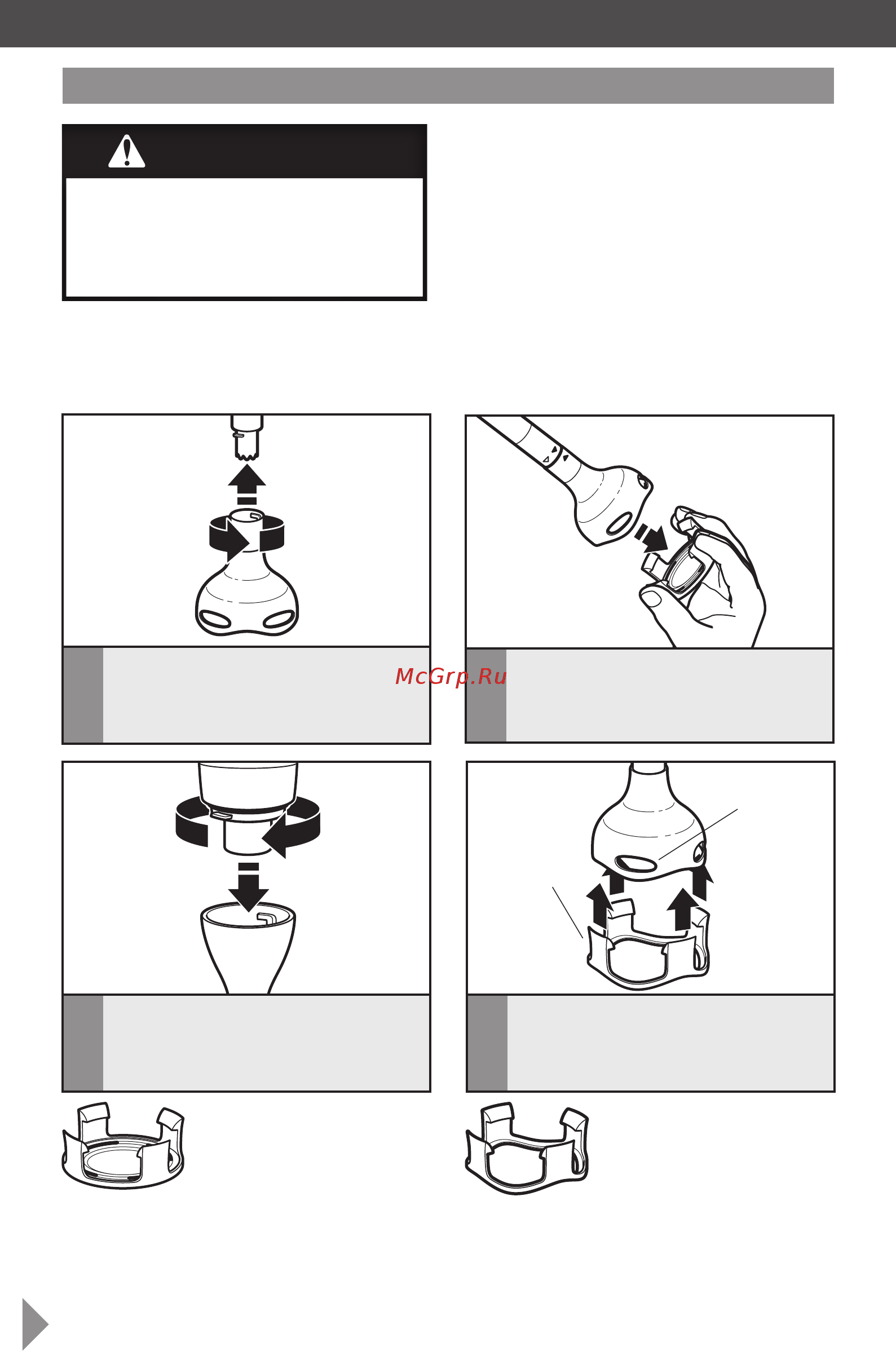 McGrp.Ru