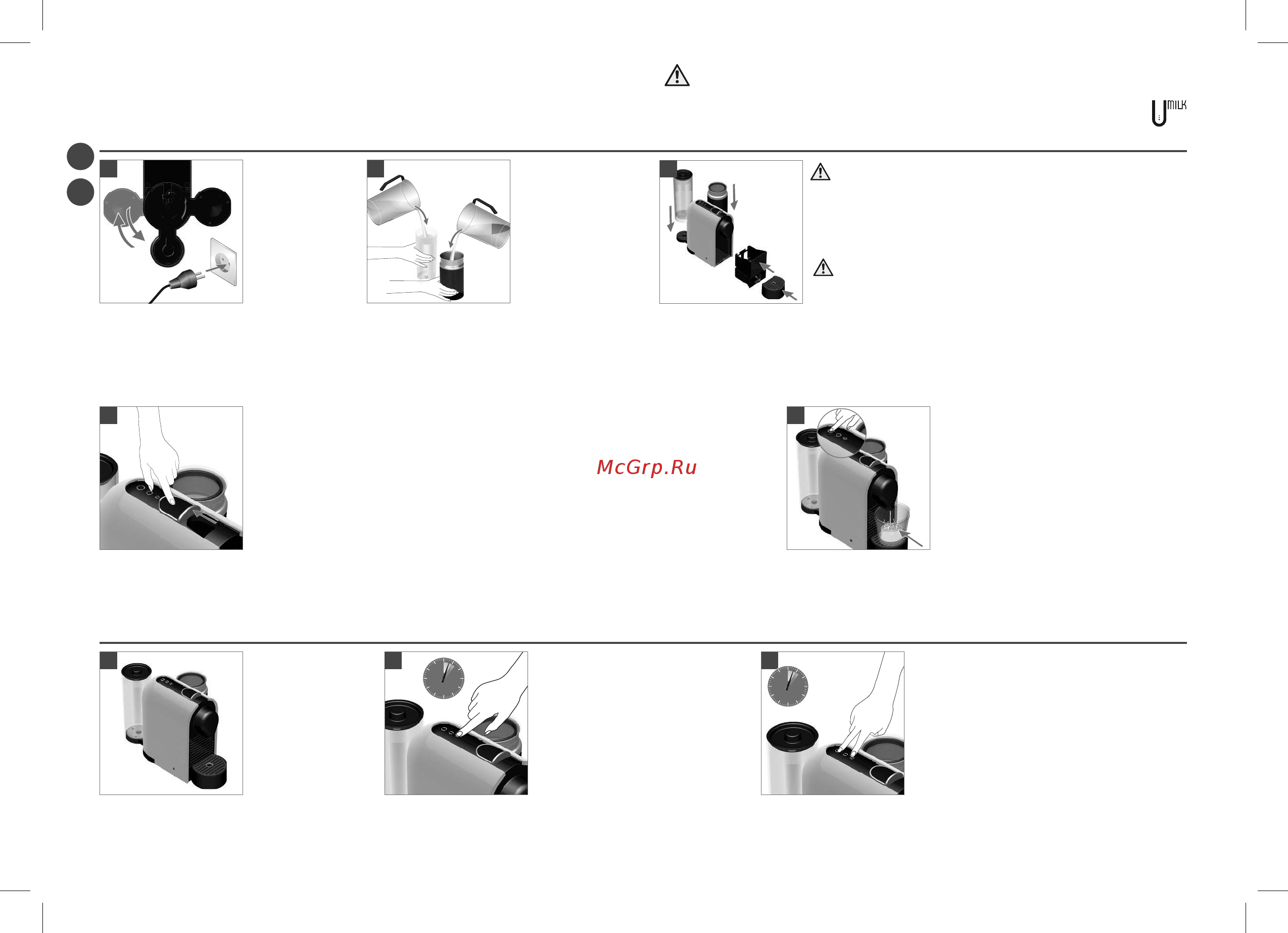 U MILK

McGrp.Ru