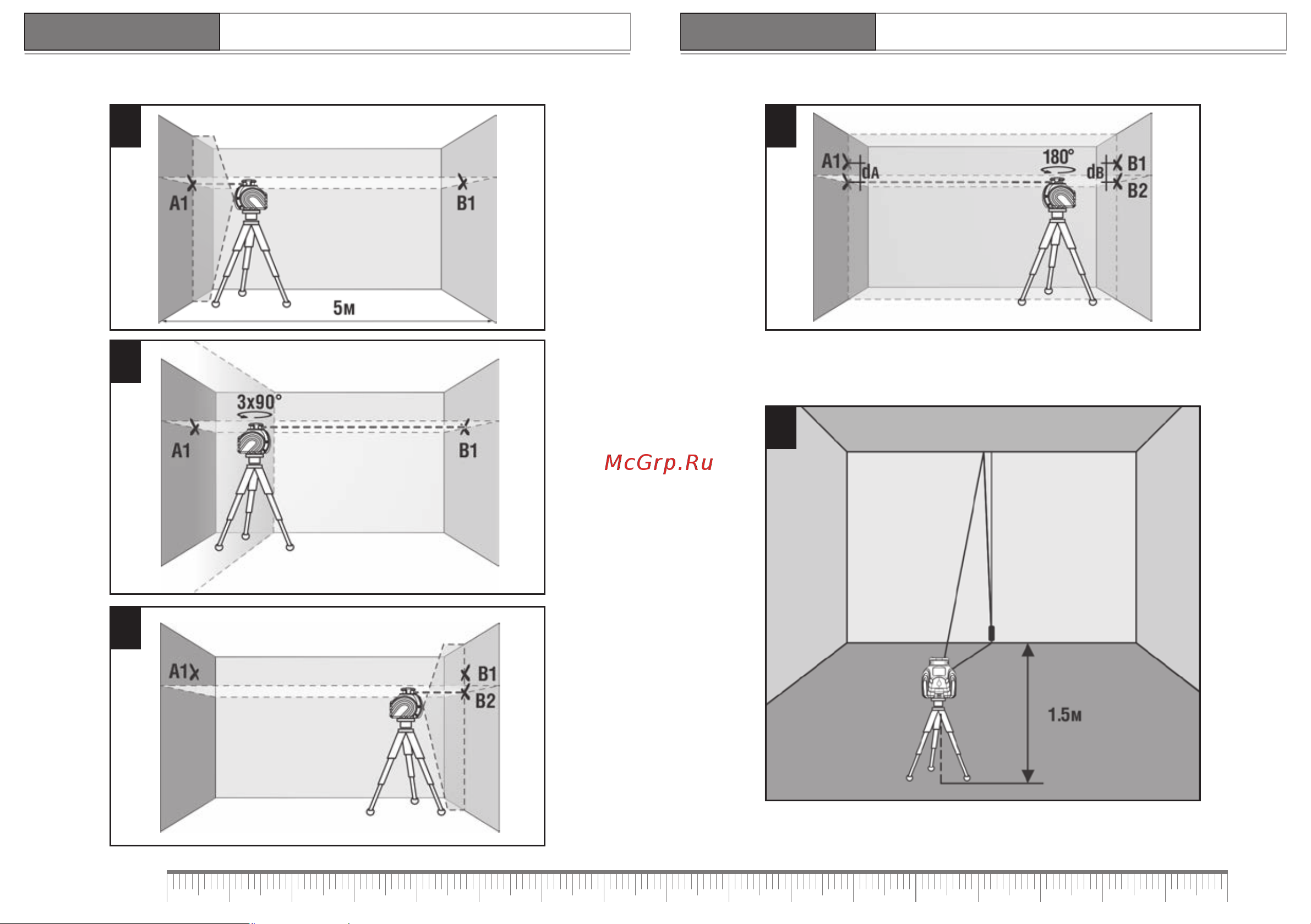 A1

B1

5м

3x90°

A1

B1

A1

B1

B2

McGrp.Ru

A1

dA

180°

dB

B1

B2

1.5м