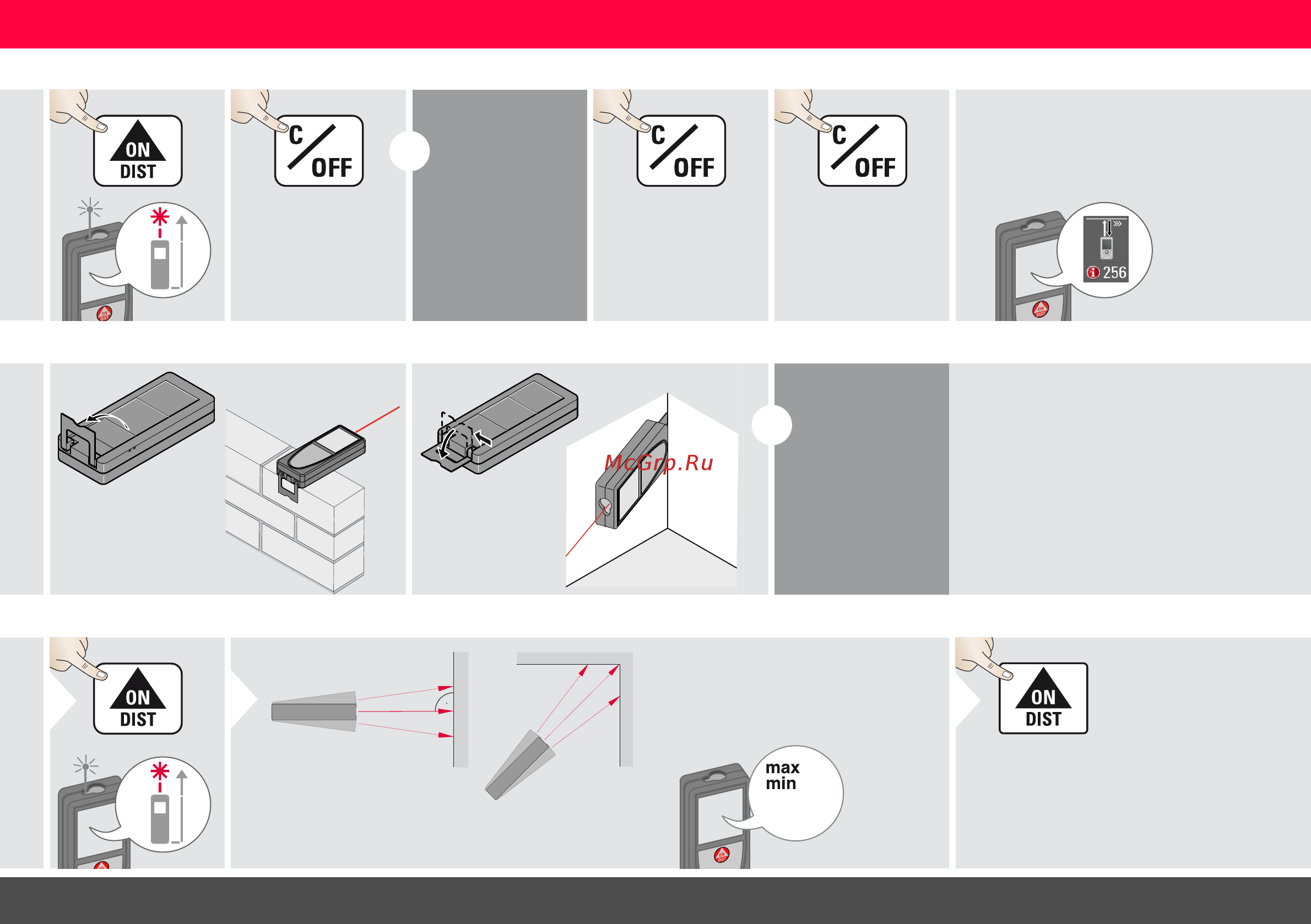 ON
DIST

C
OFF

C
OFF

C
OFF

256

McGrp.Ru

ON
DIST

max
min

ON
DIST