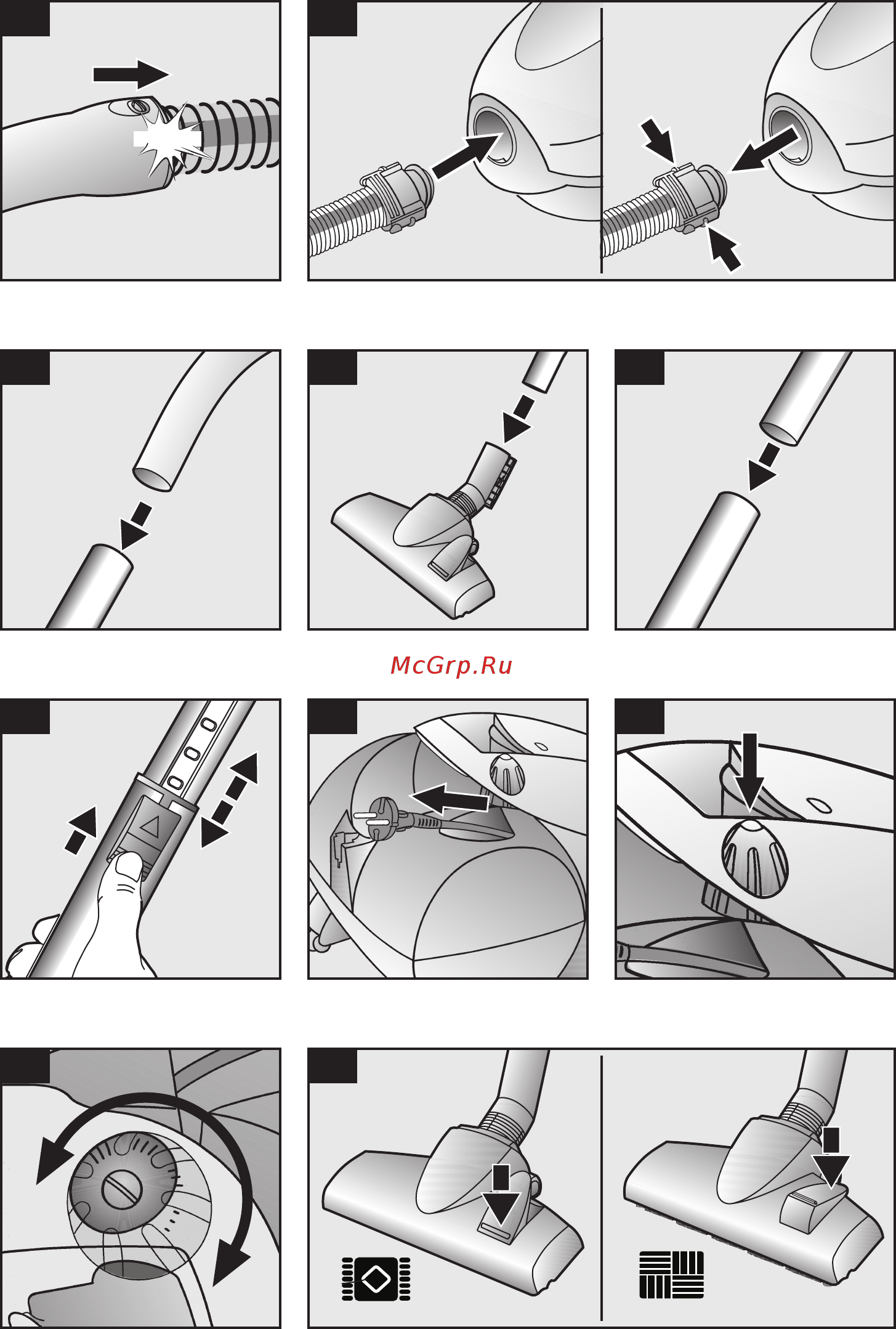 McGrp.Ru