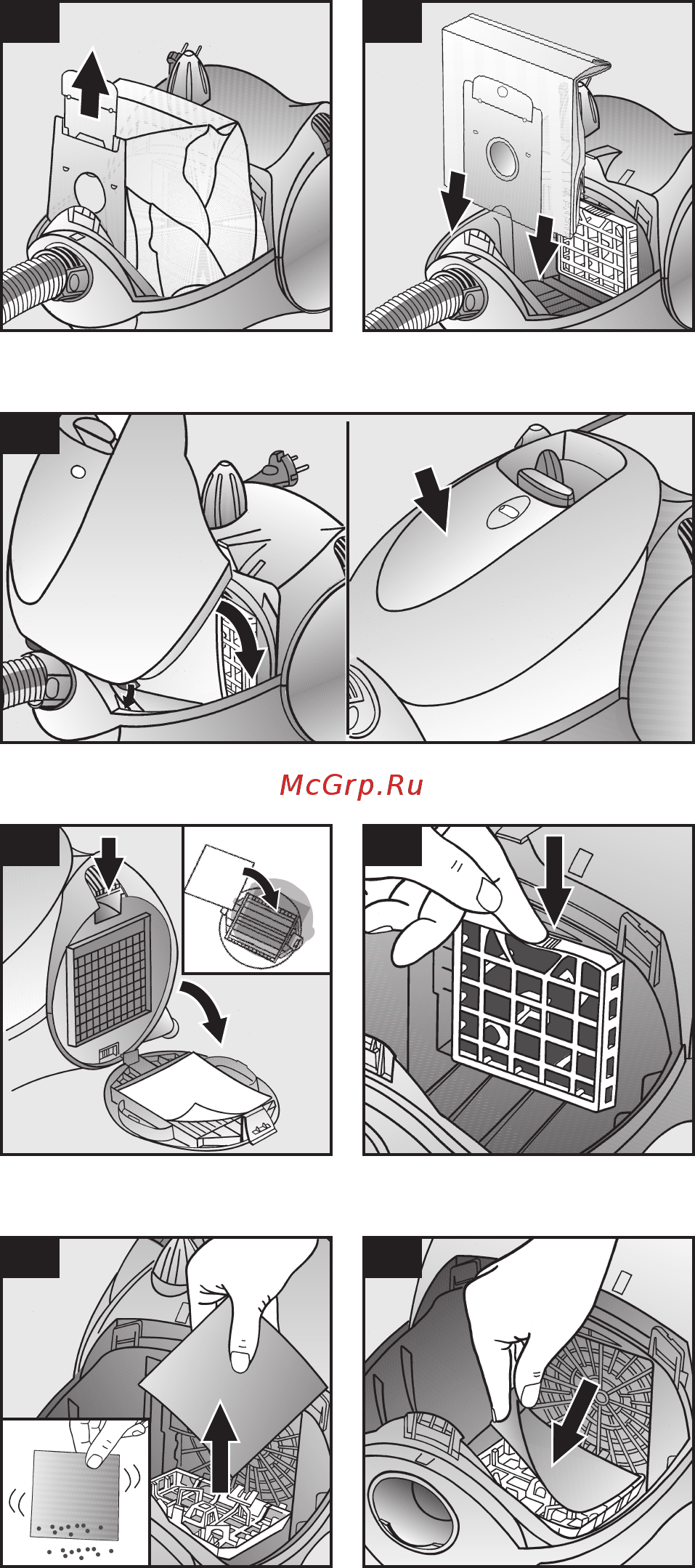 McGrp.Ru