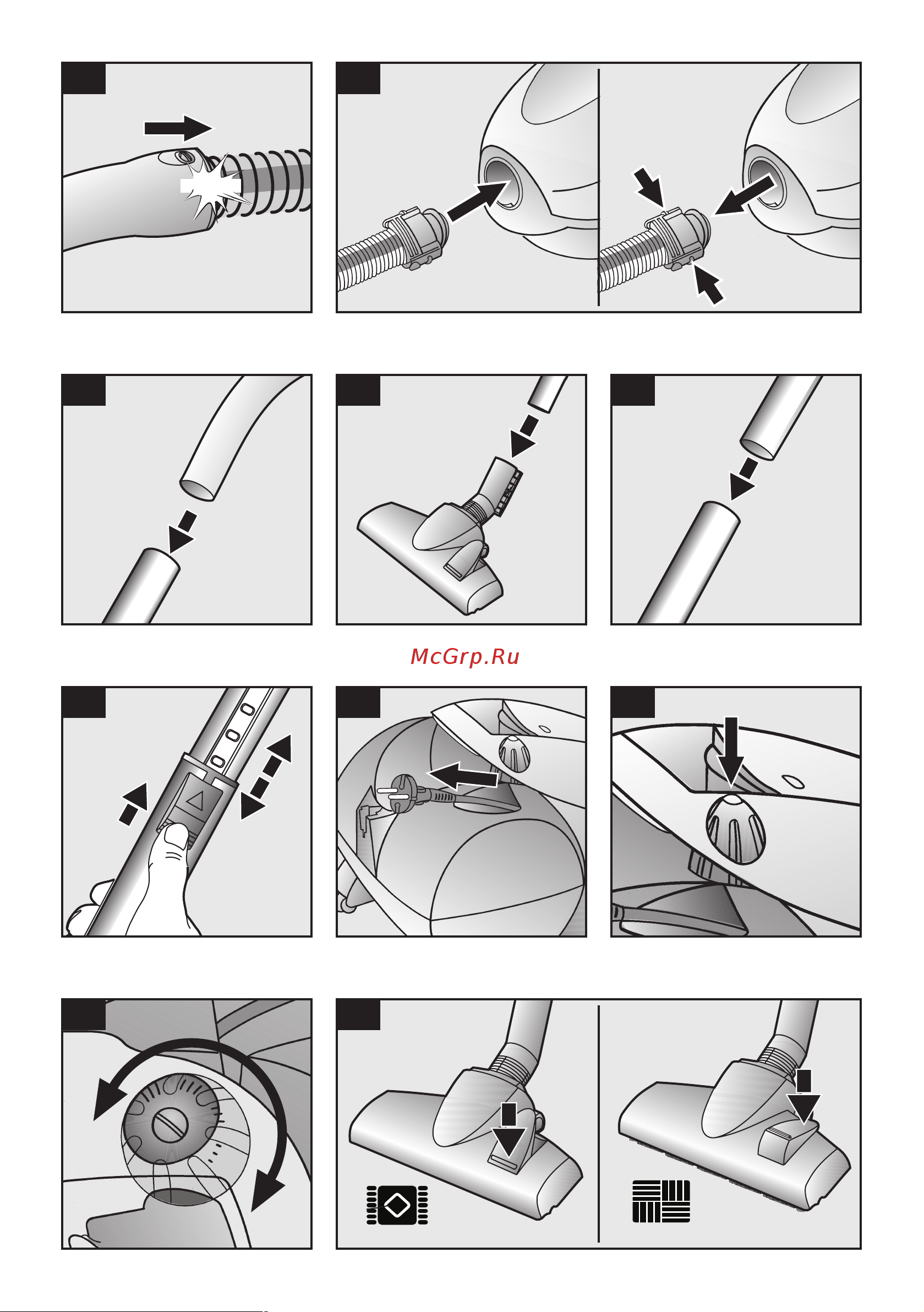 McGrp.Ru