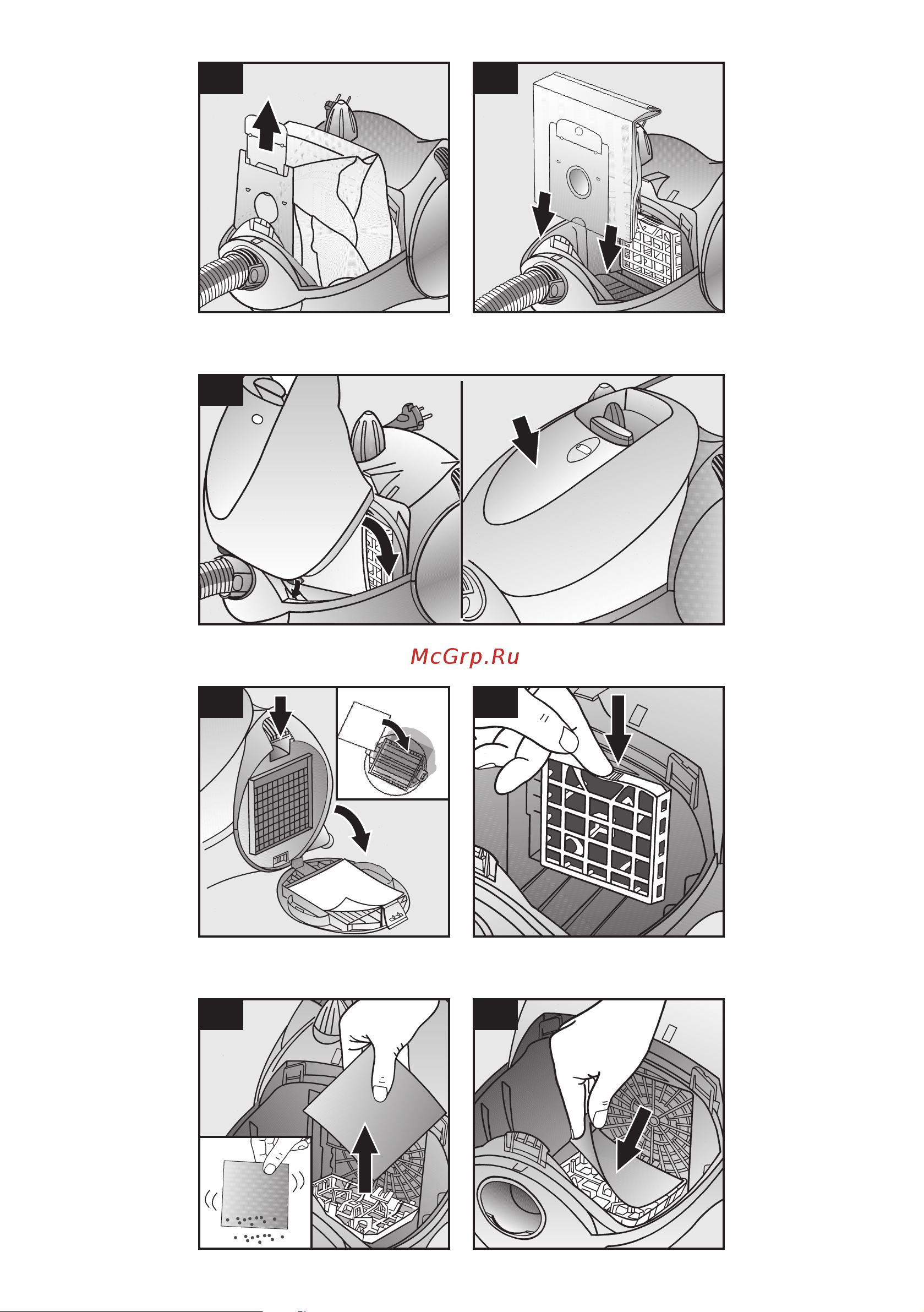 McGrp.Ru