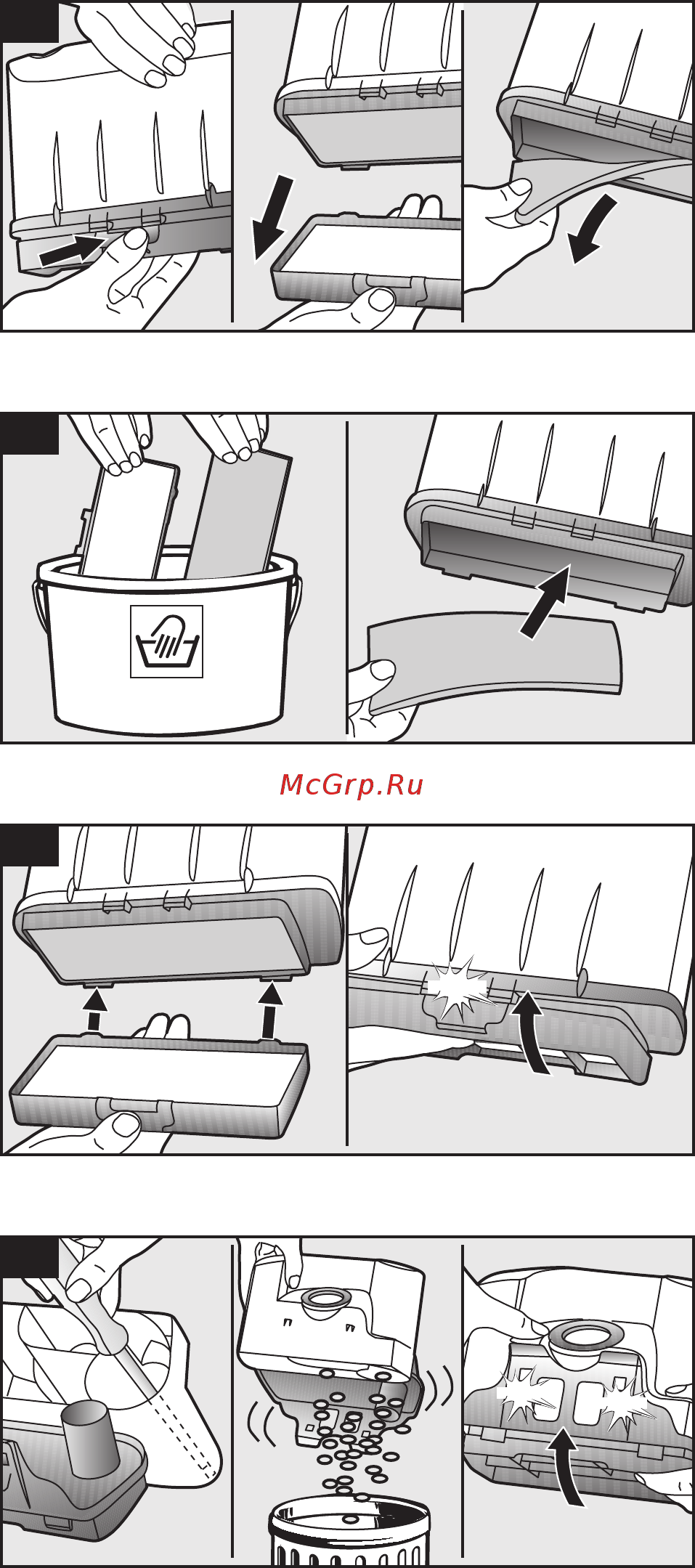 McGrp.Ru