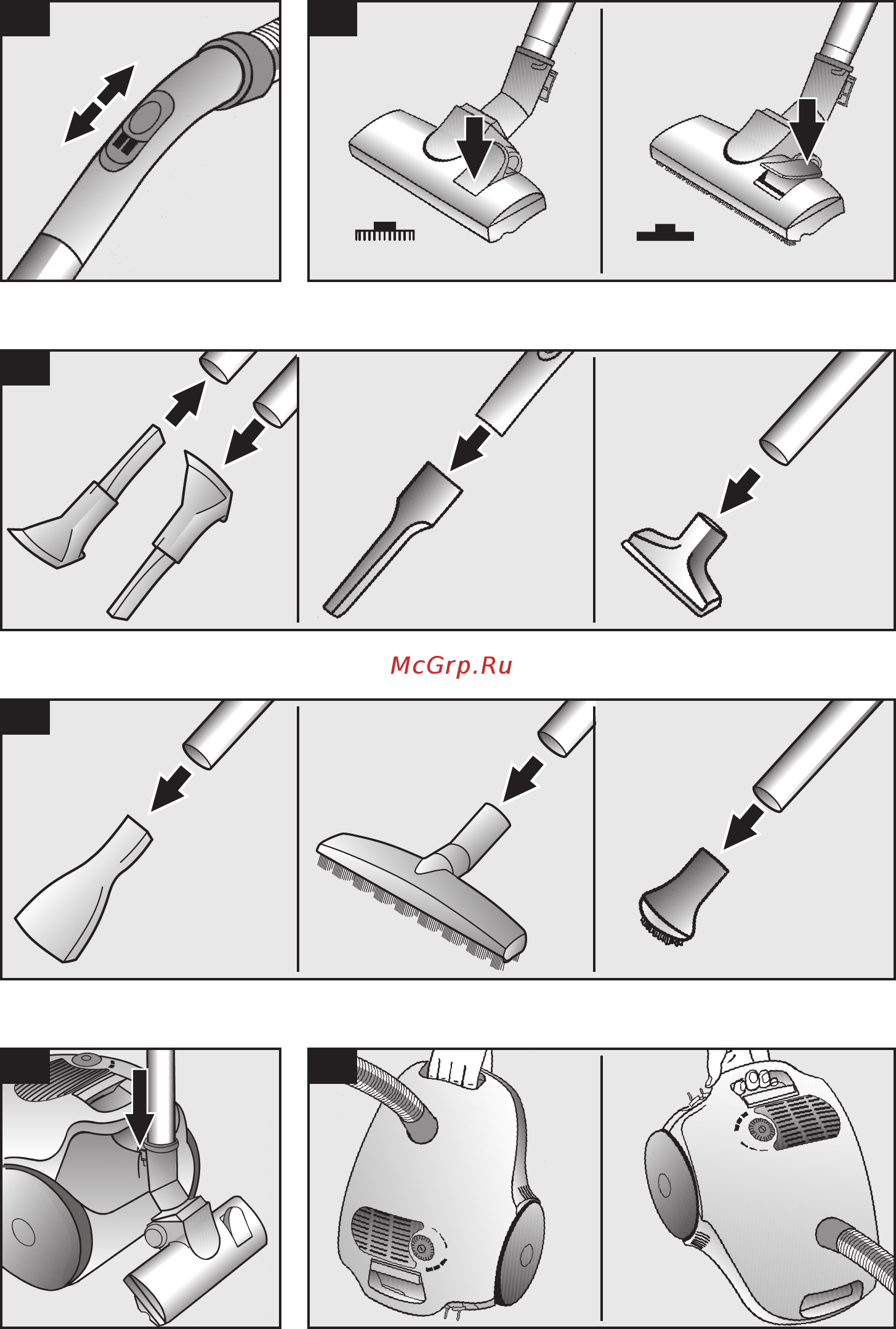 McGrp.Ru