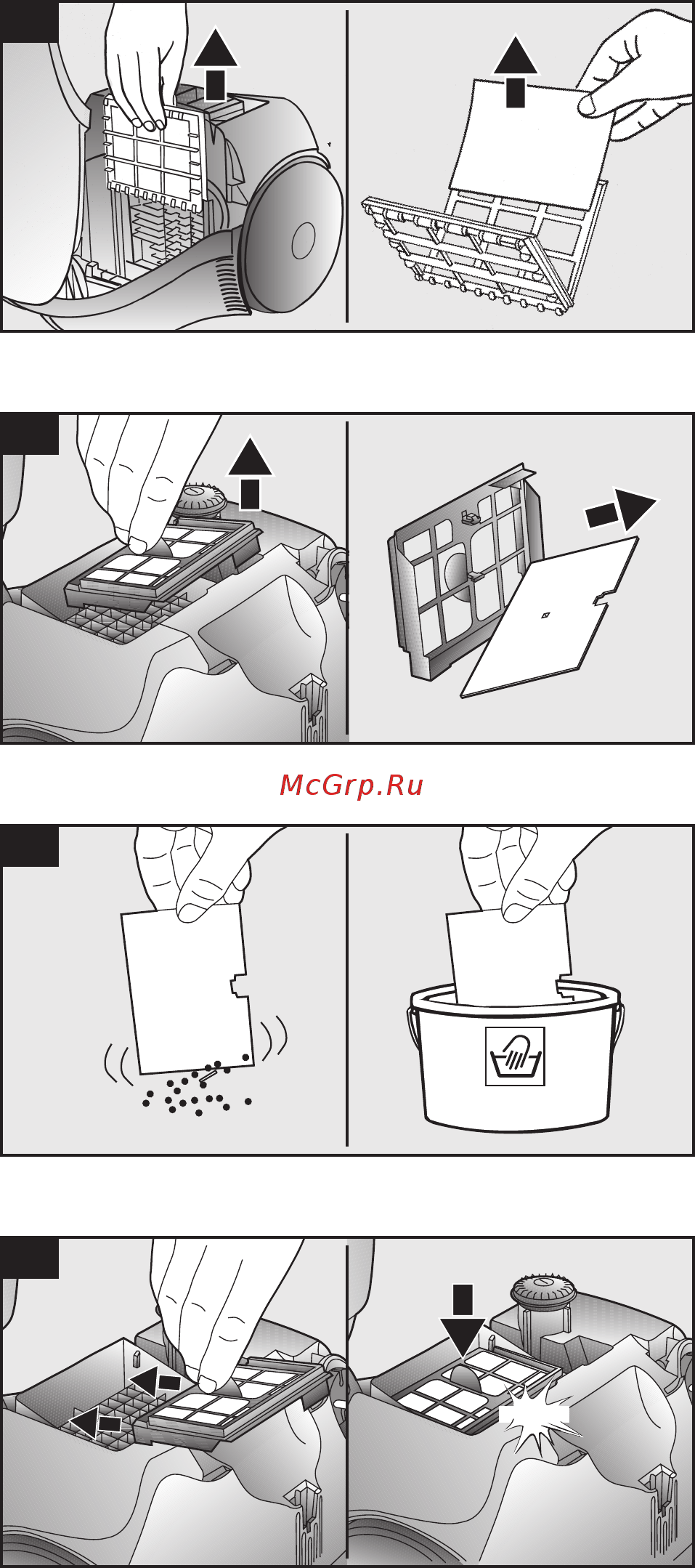 McGrp.Ru