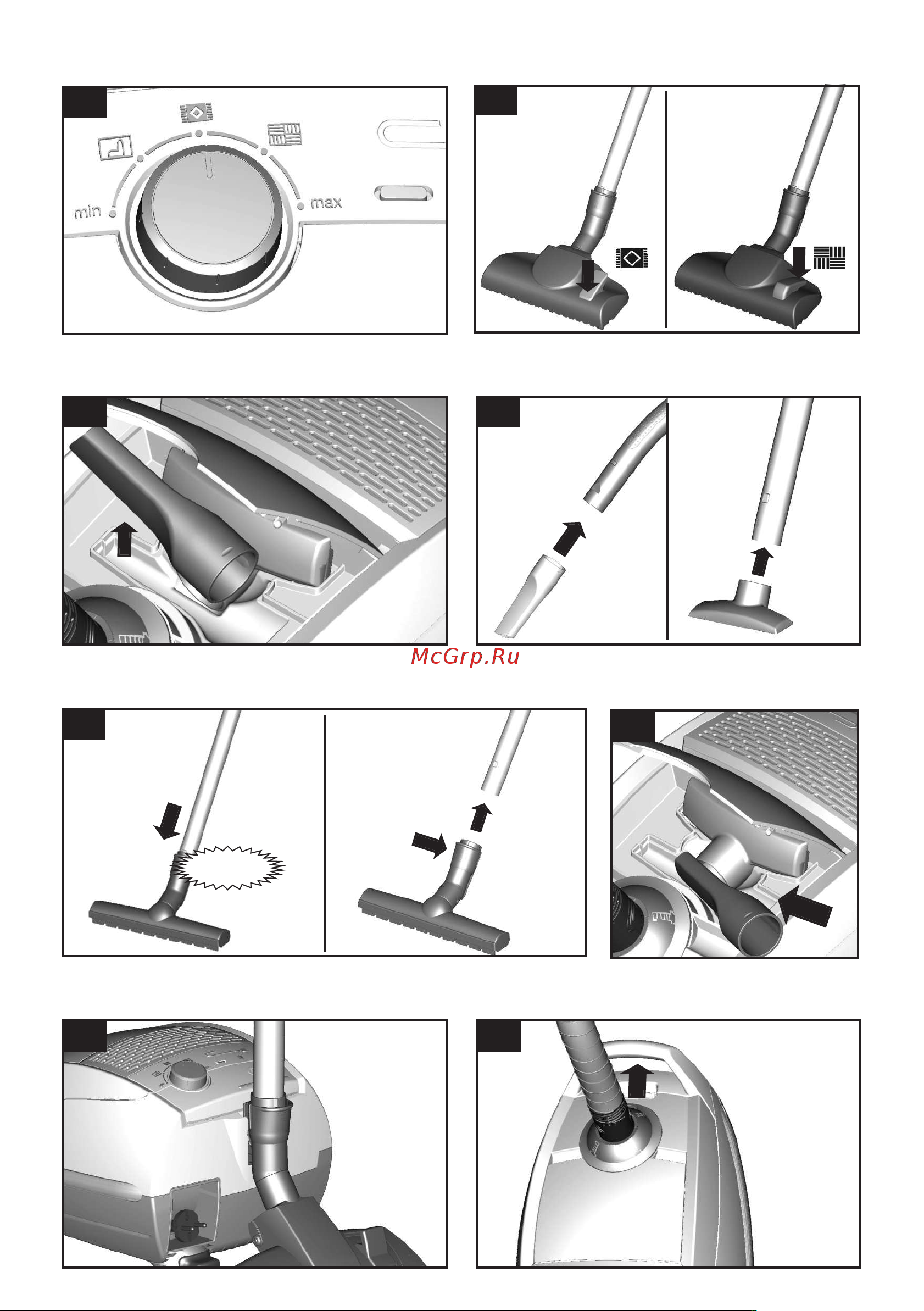 min

max

McGrp.Ru