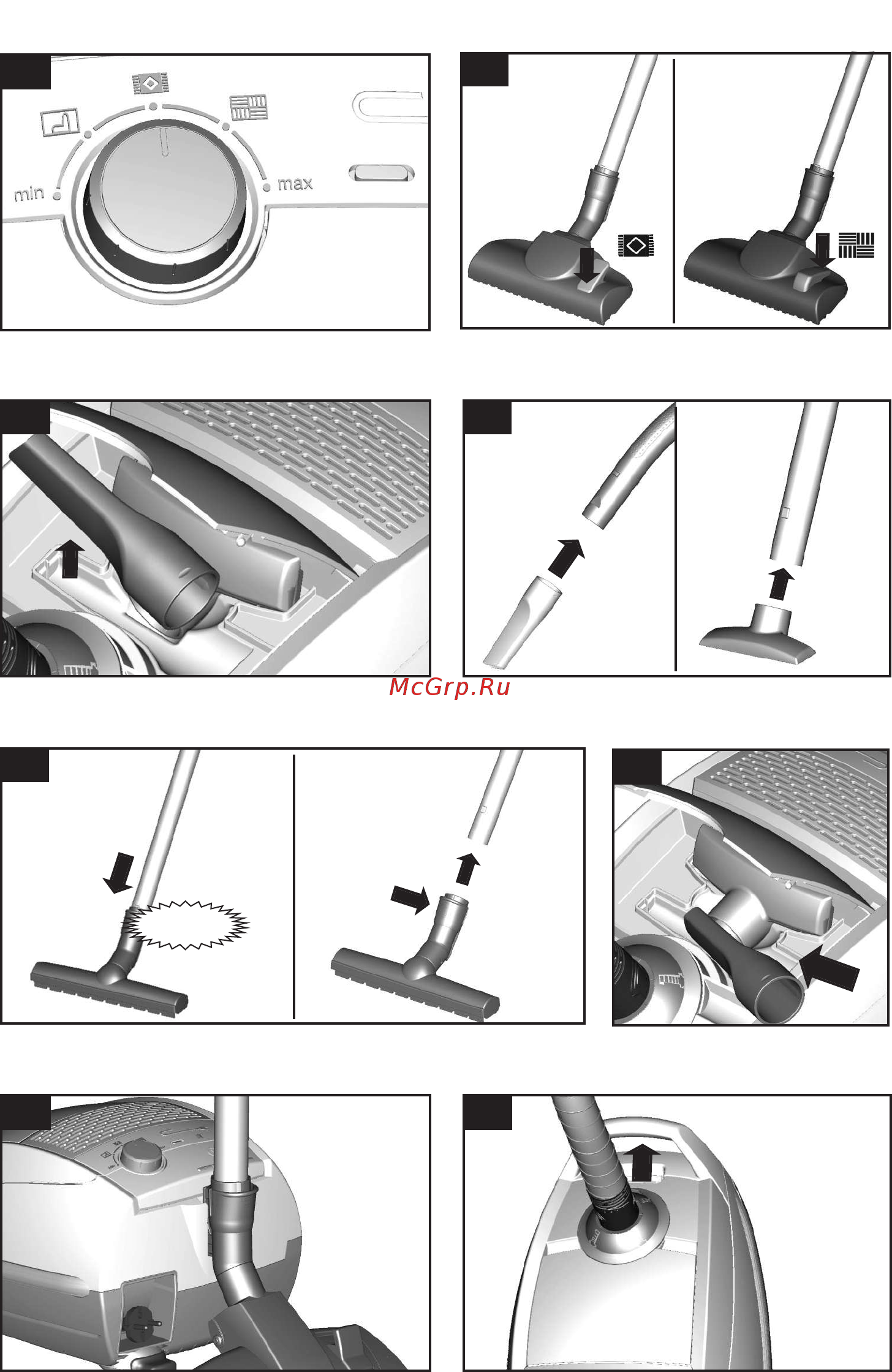 min

max

McGrp.Ru