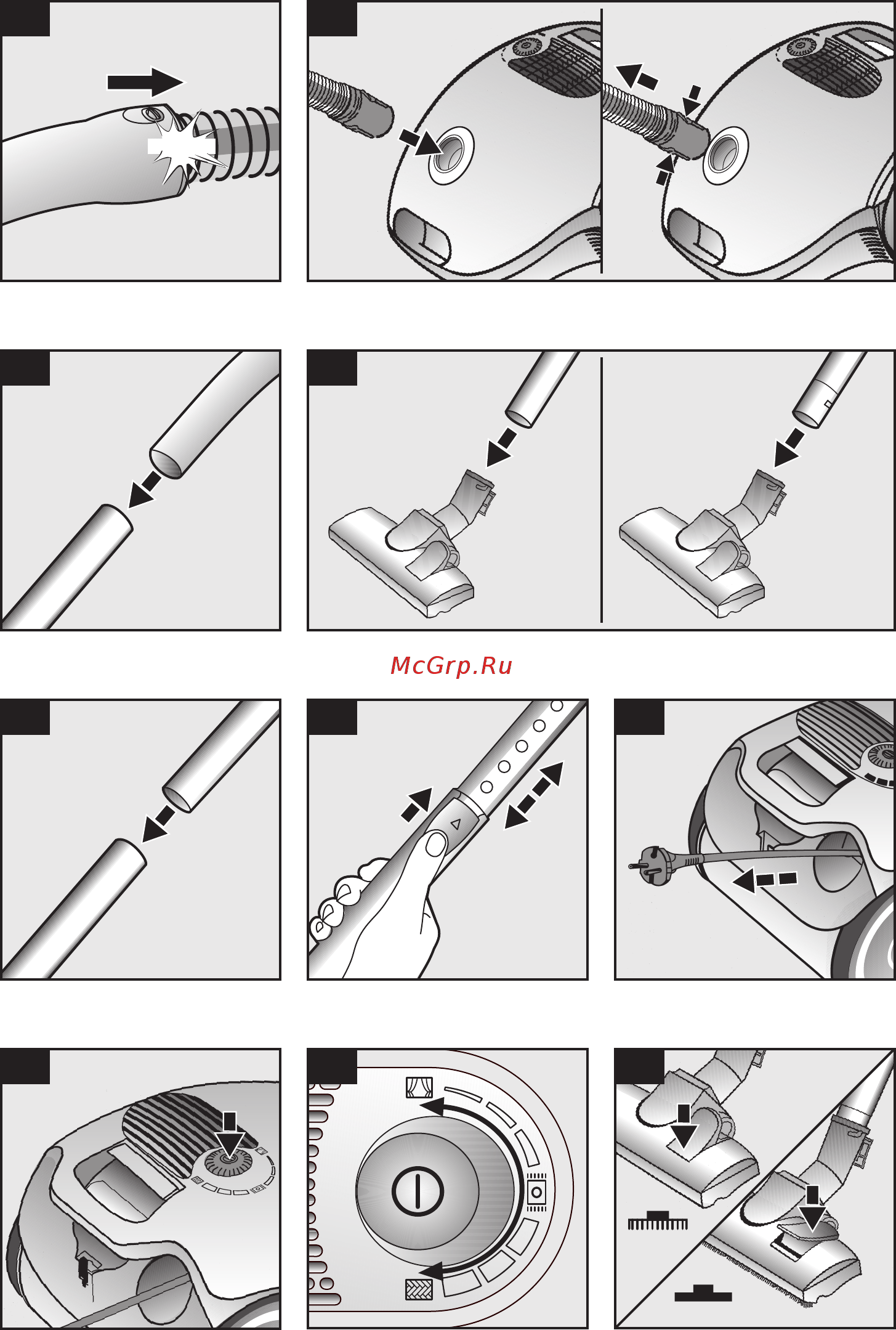 McGrp.Ru