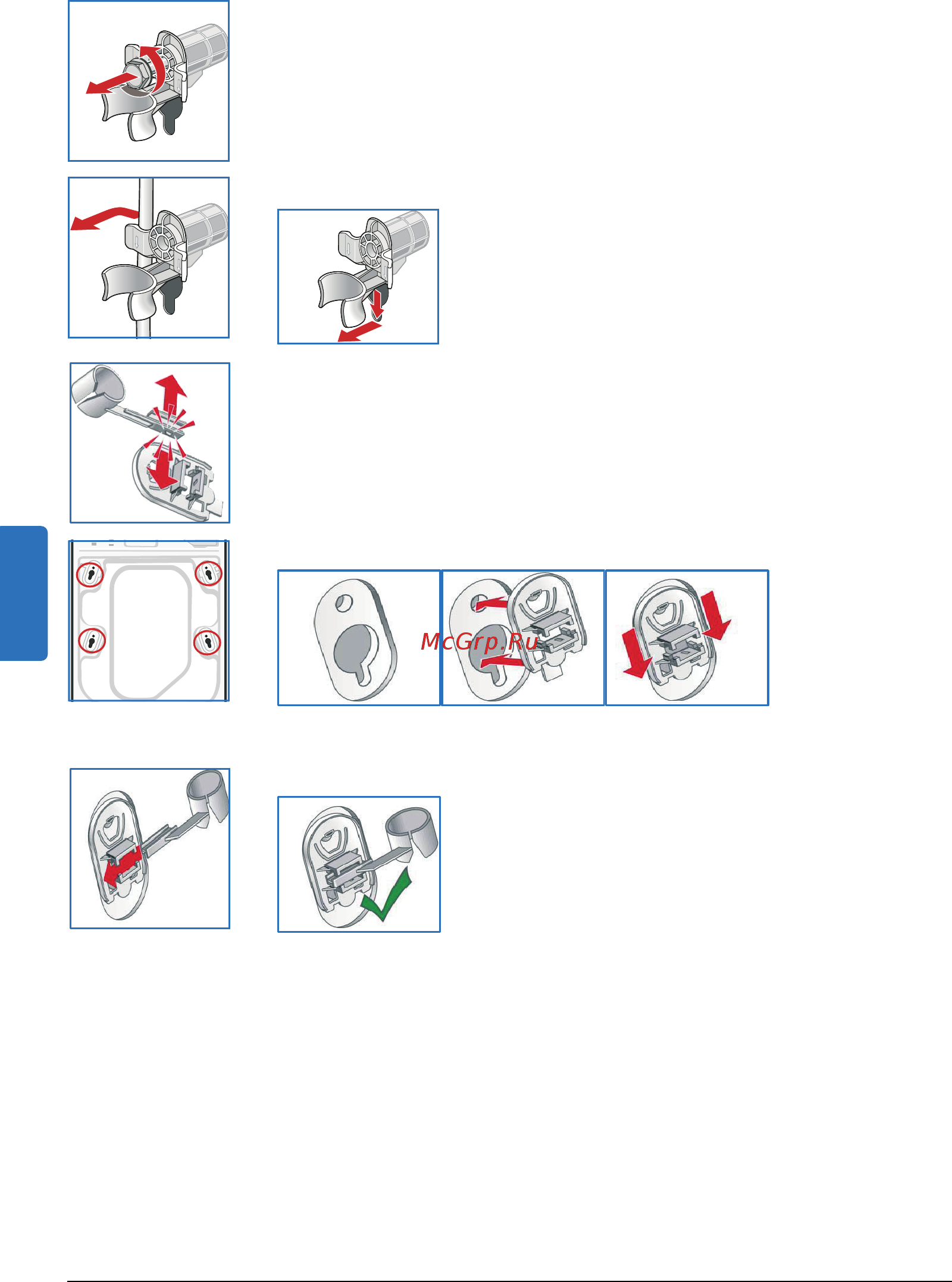 McGrp.Ru