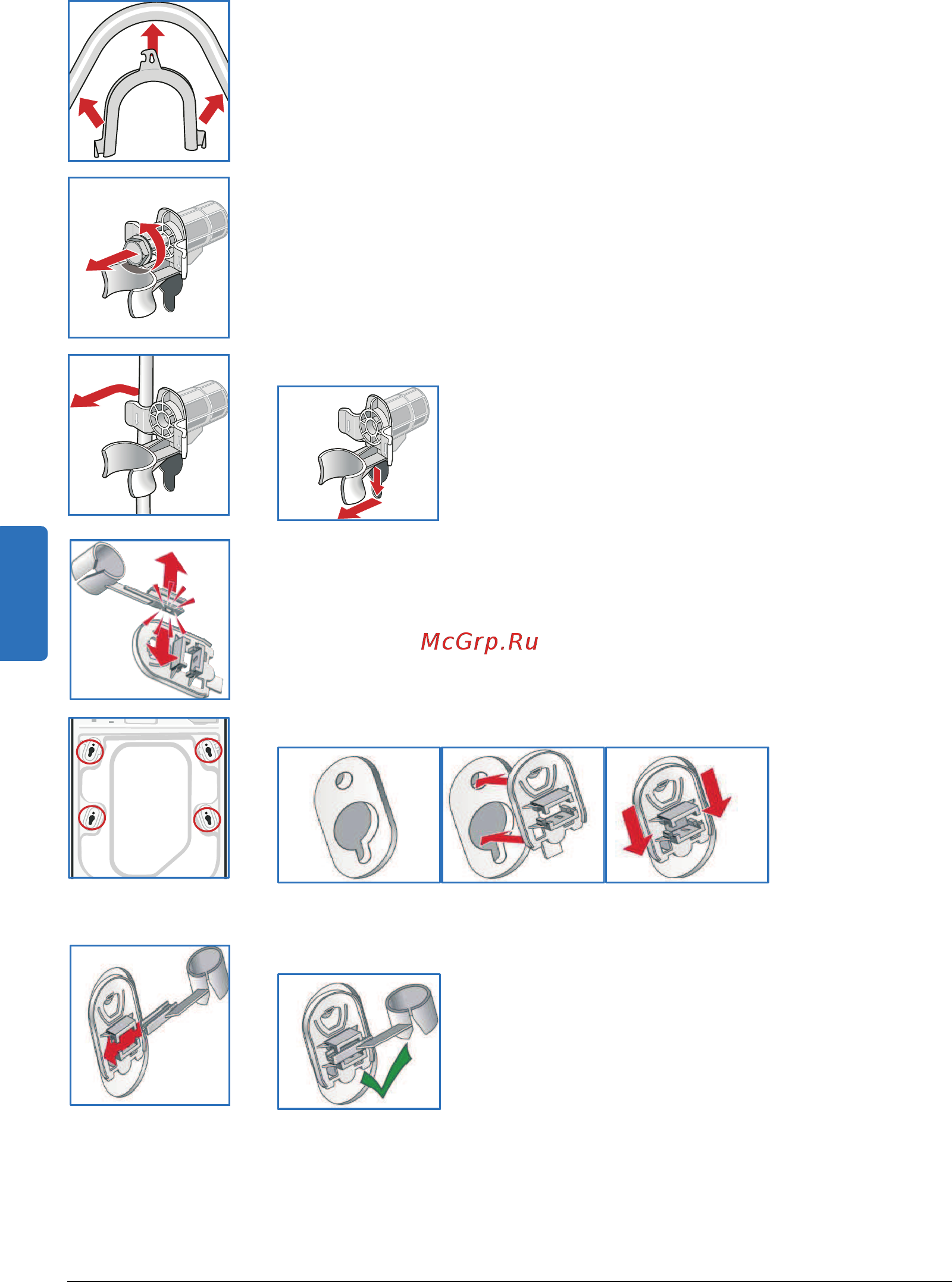 McGrp.Ru