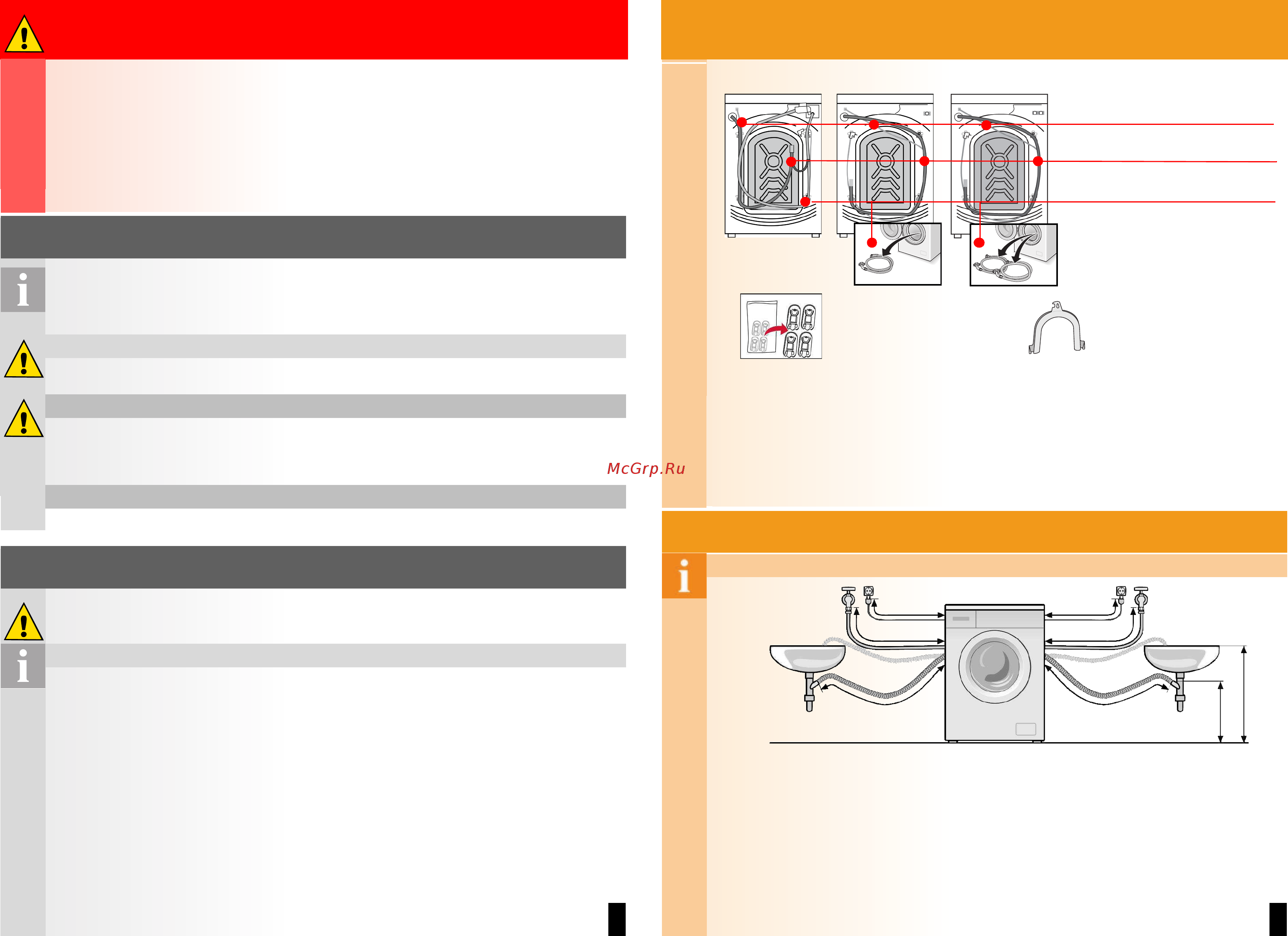 McGrp.Ru