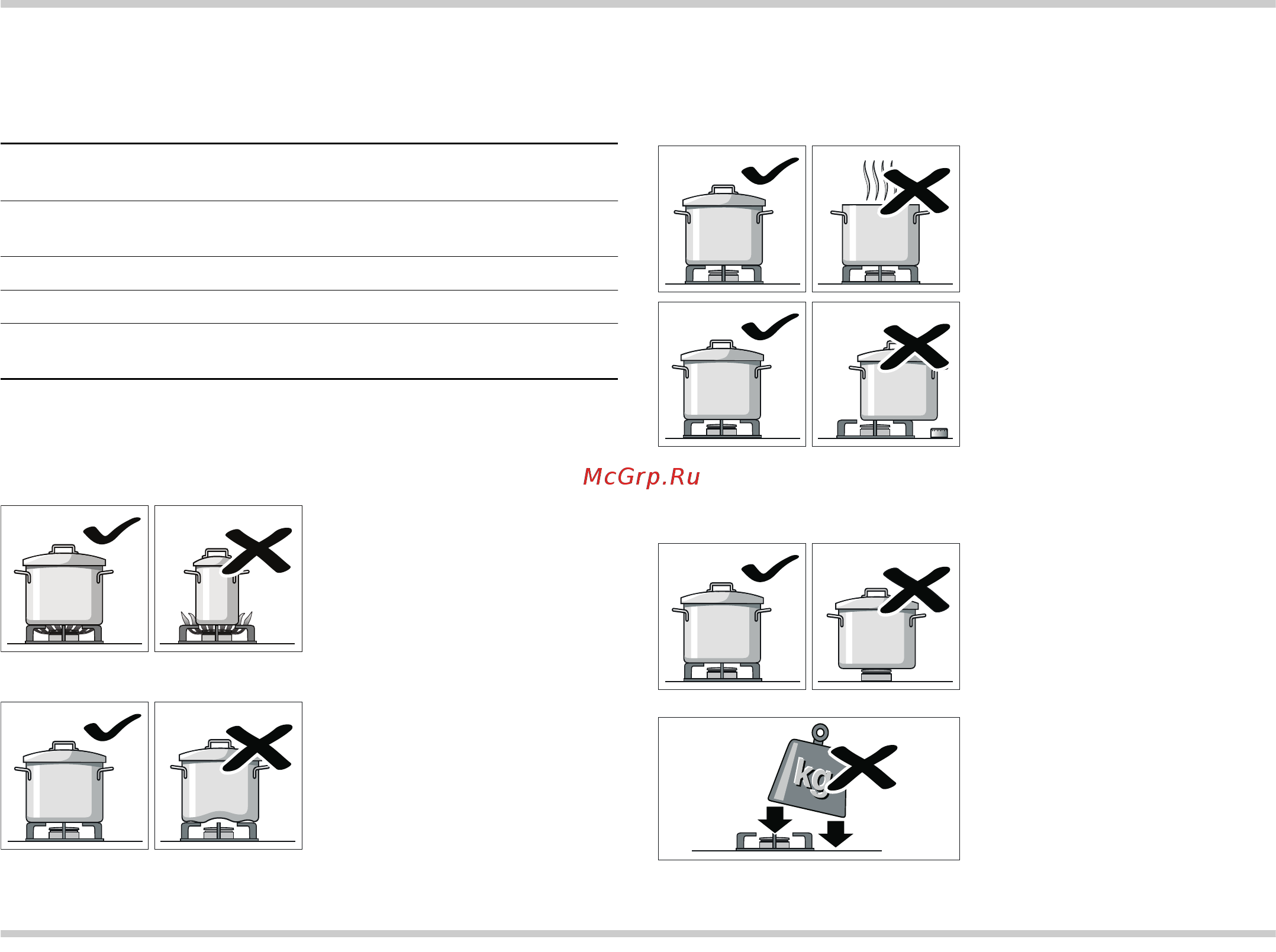 McGrp.Ru

kg