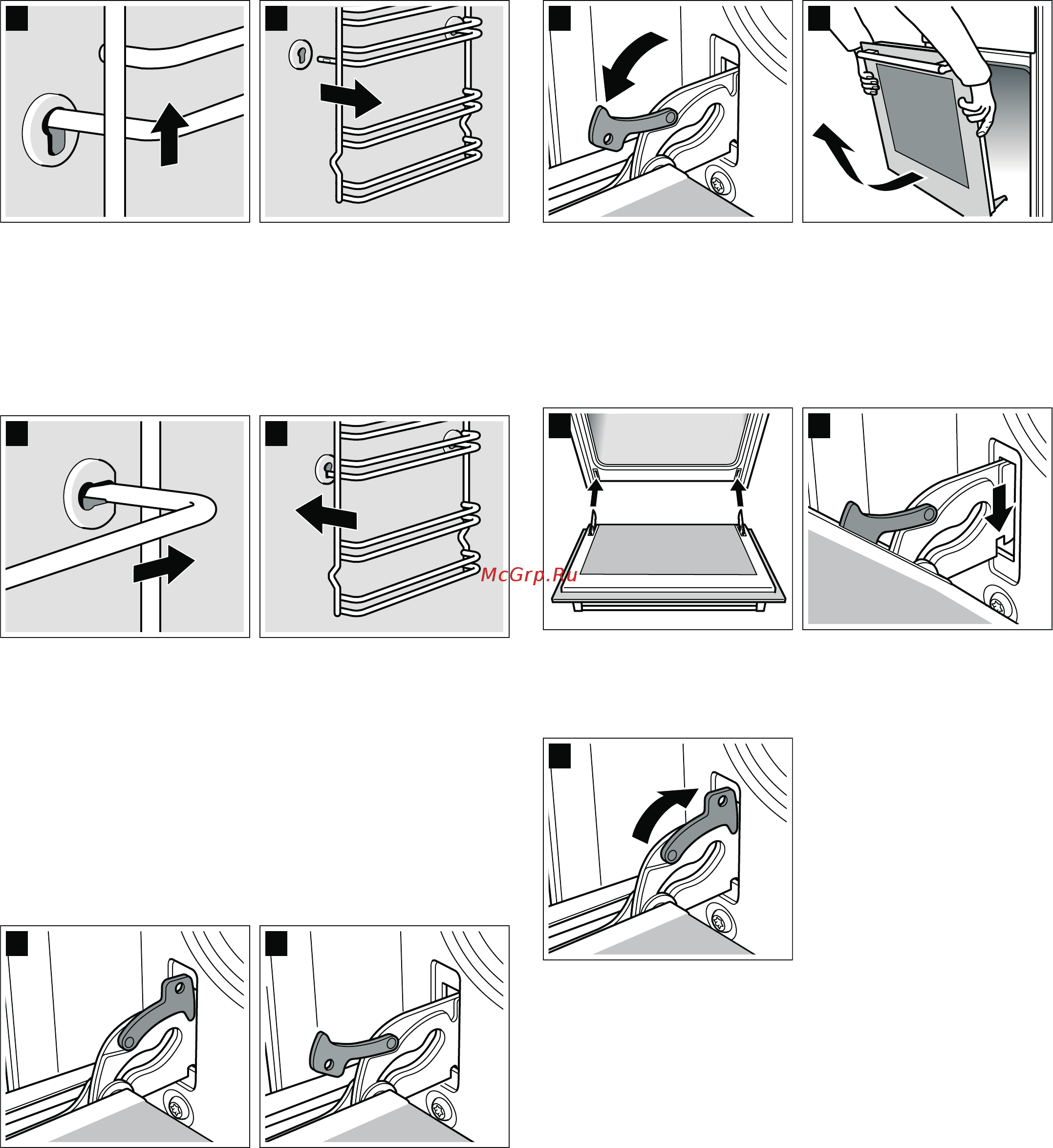 McGrp.Ru