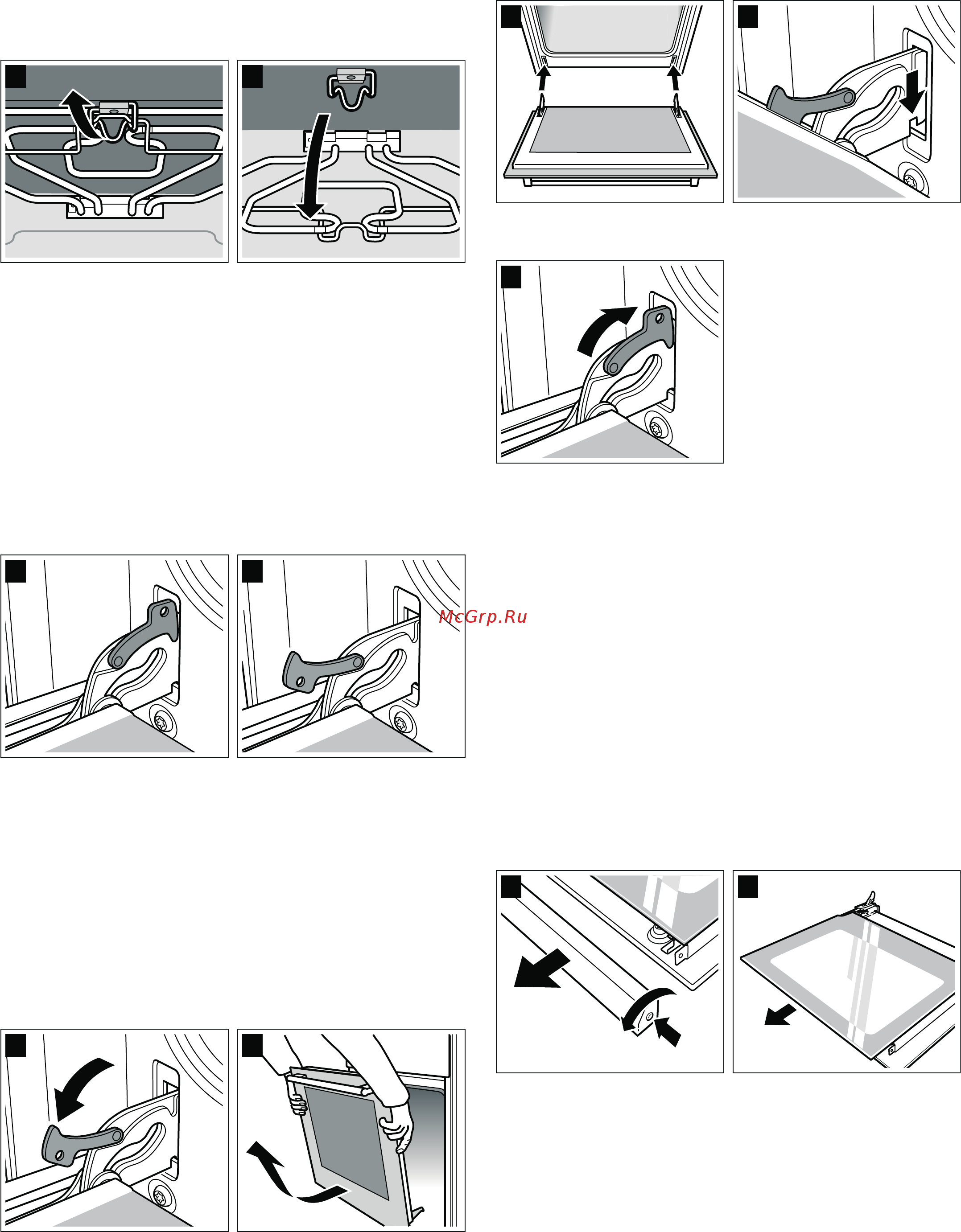 McGrp.Ru