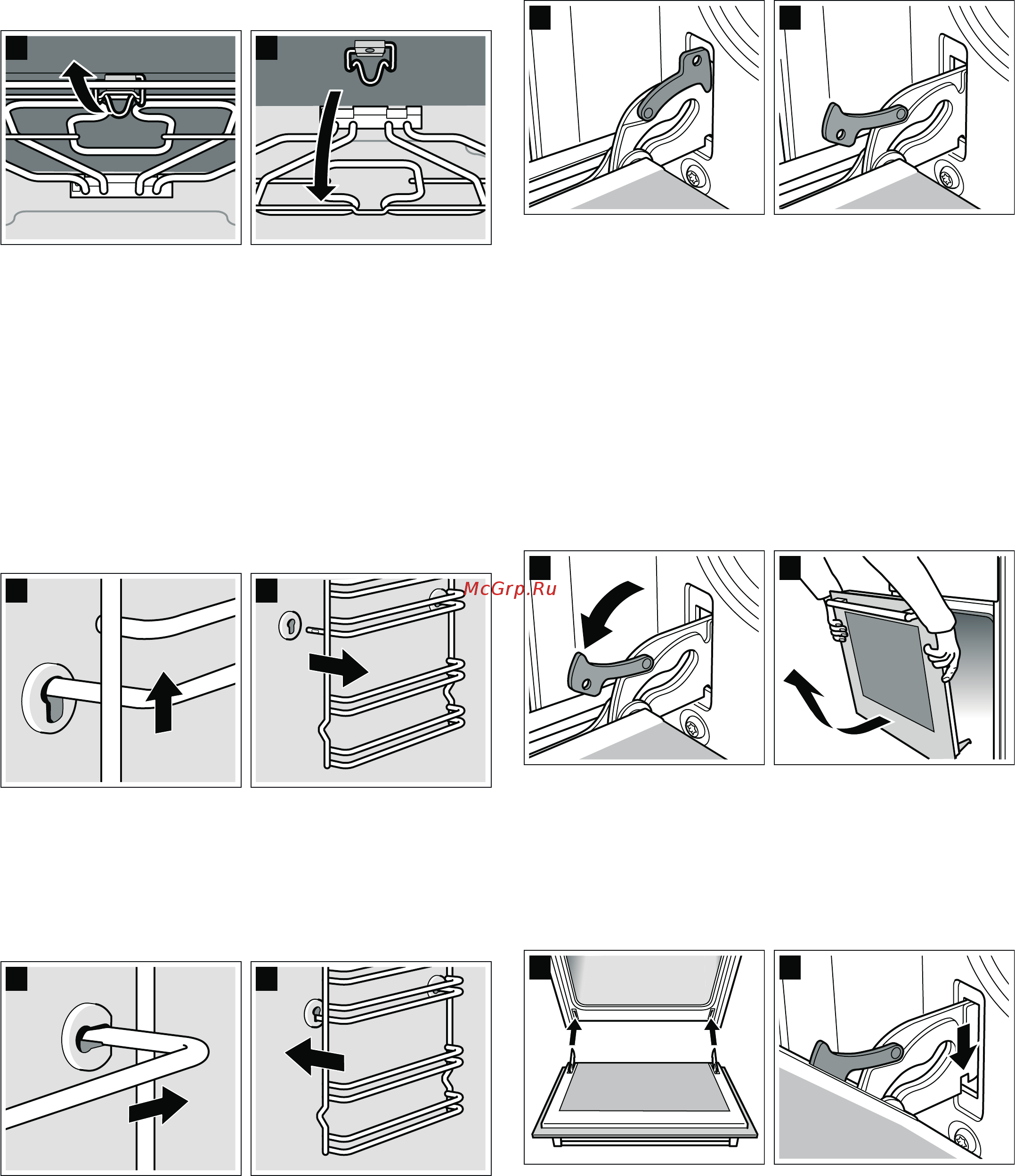 McGrp.Ru