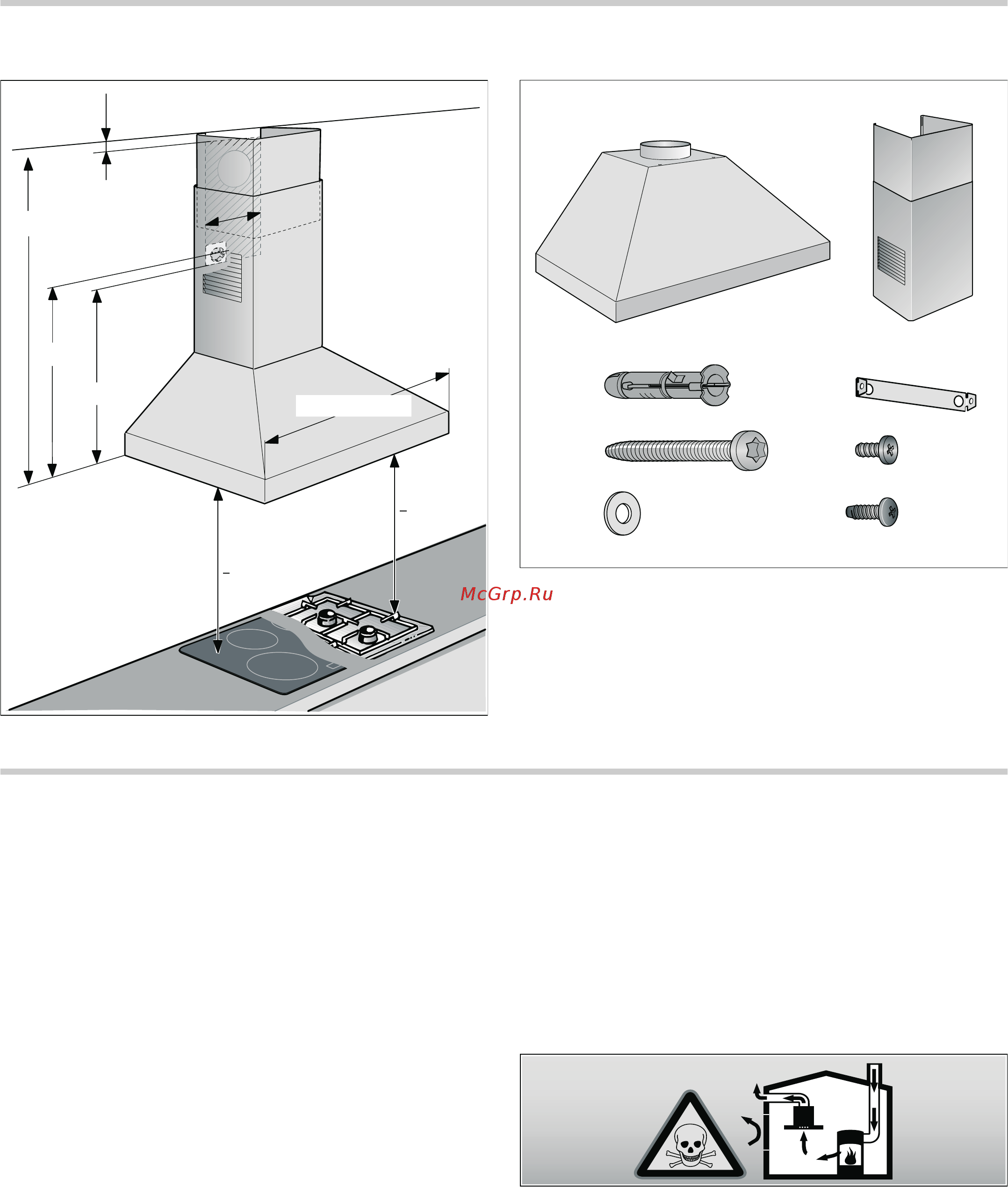 McGrp.Ru