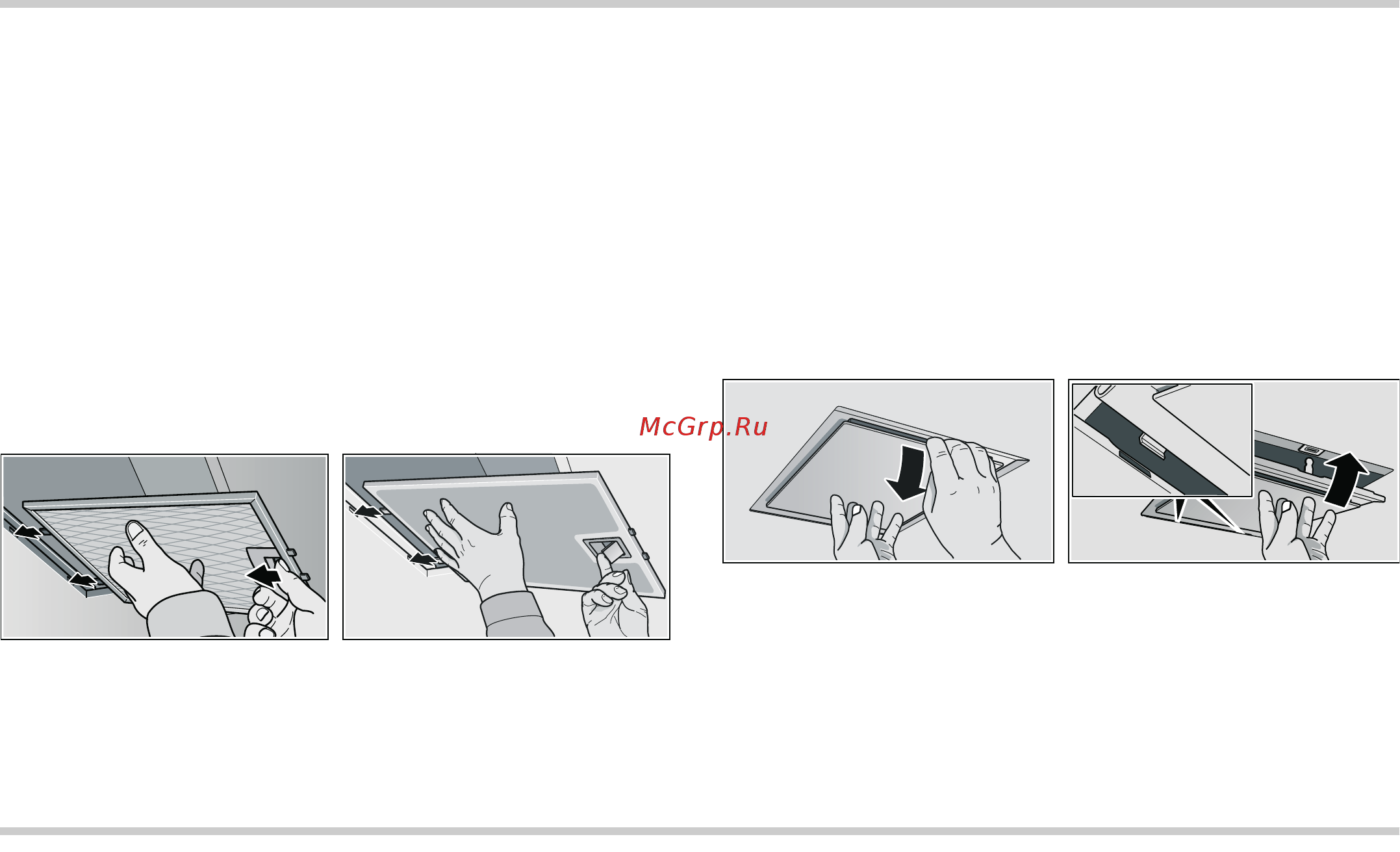 McGrp.Ru