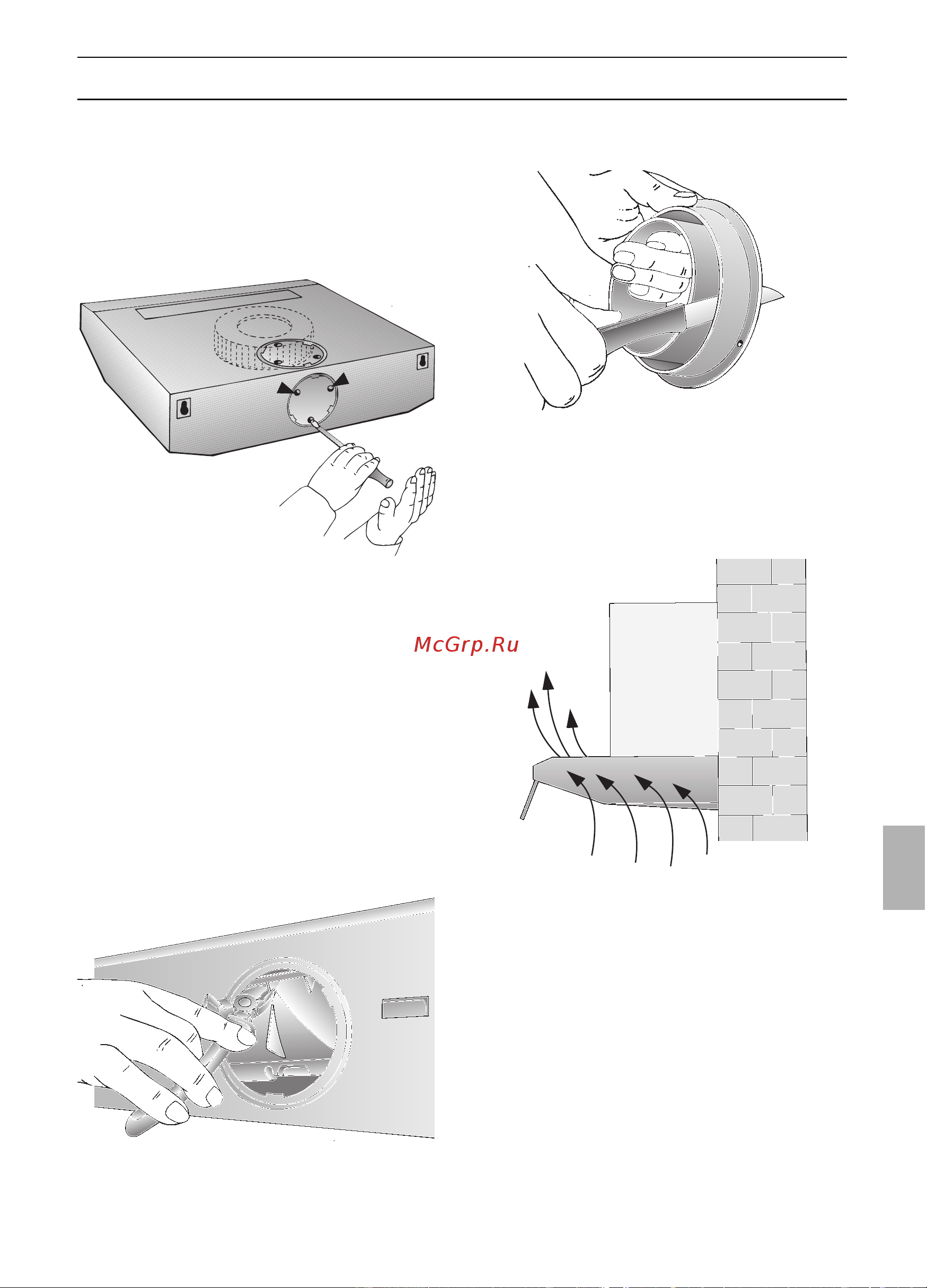 McGrp.Ru