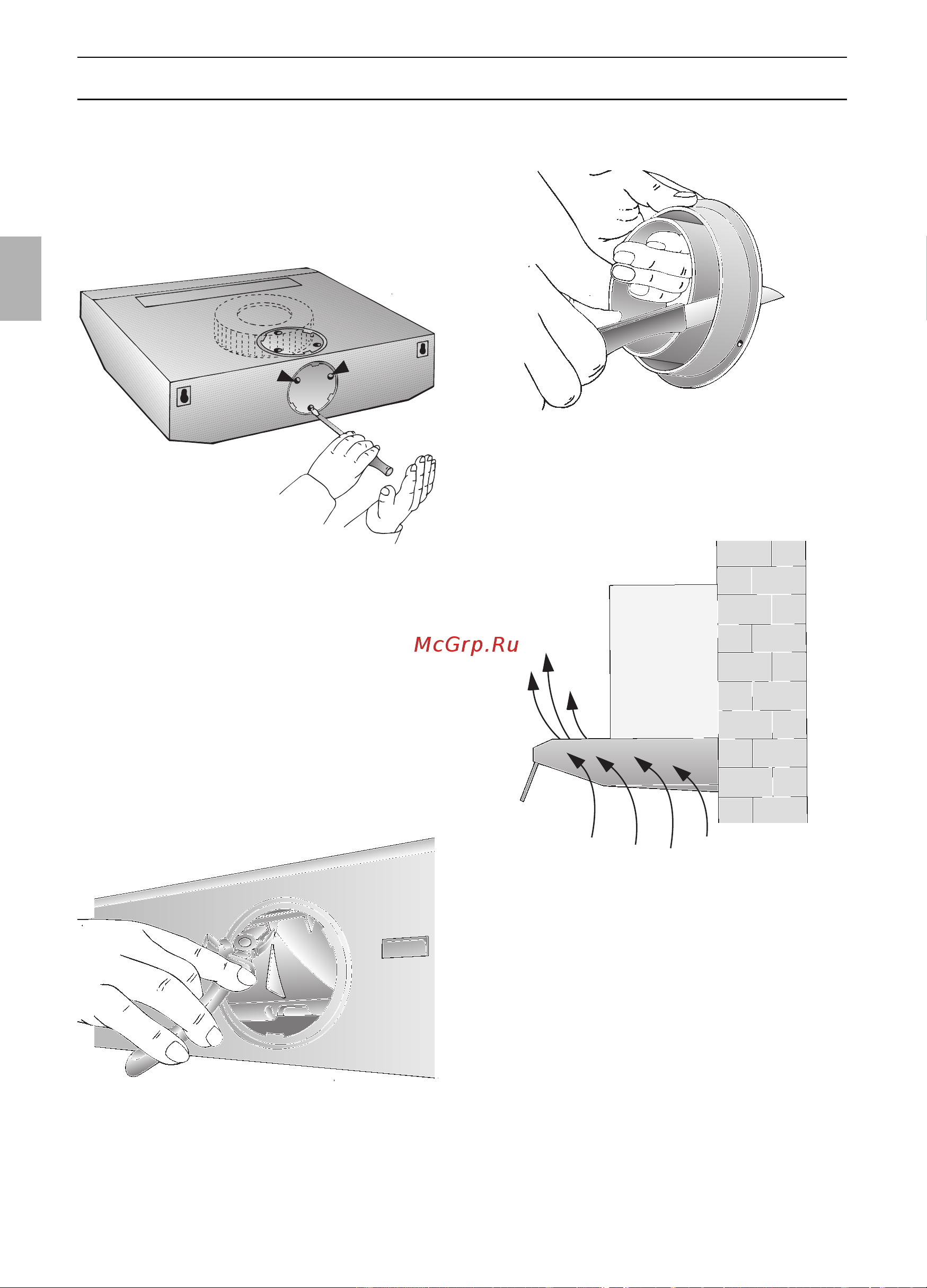 McGrp.Ru