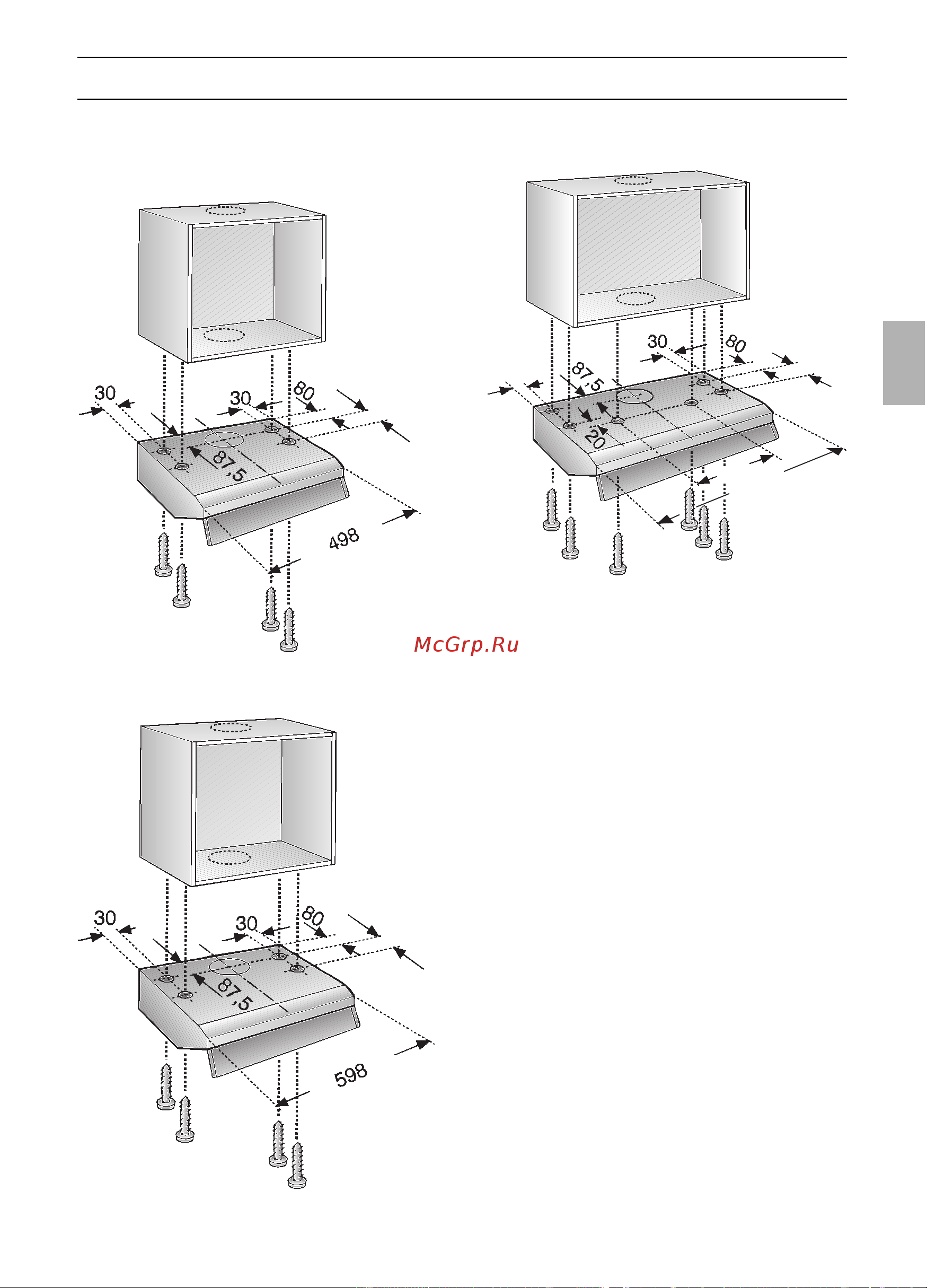 30
30
80
87,5
498

30
80
87,5
20

McGrp.Ru

30
30
80
87,5
598