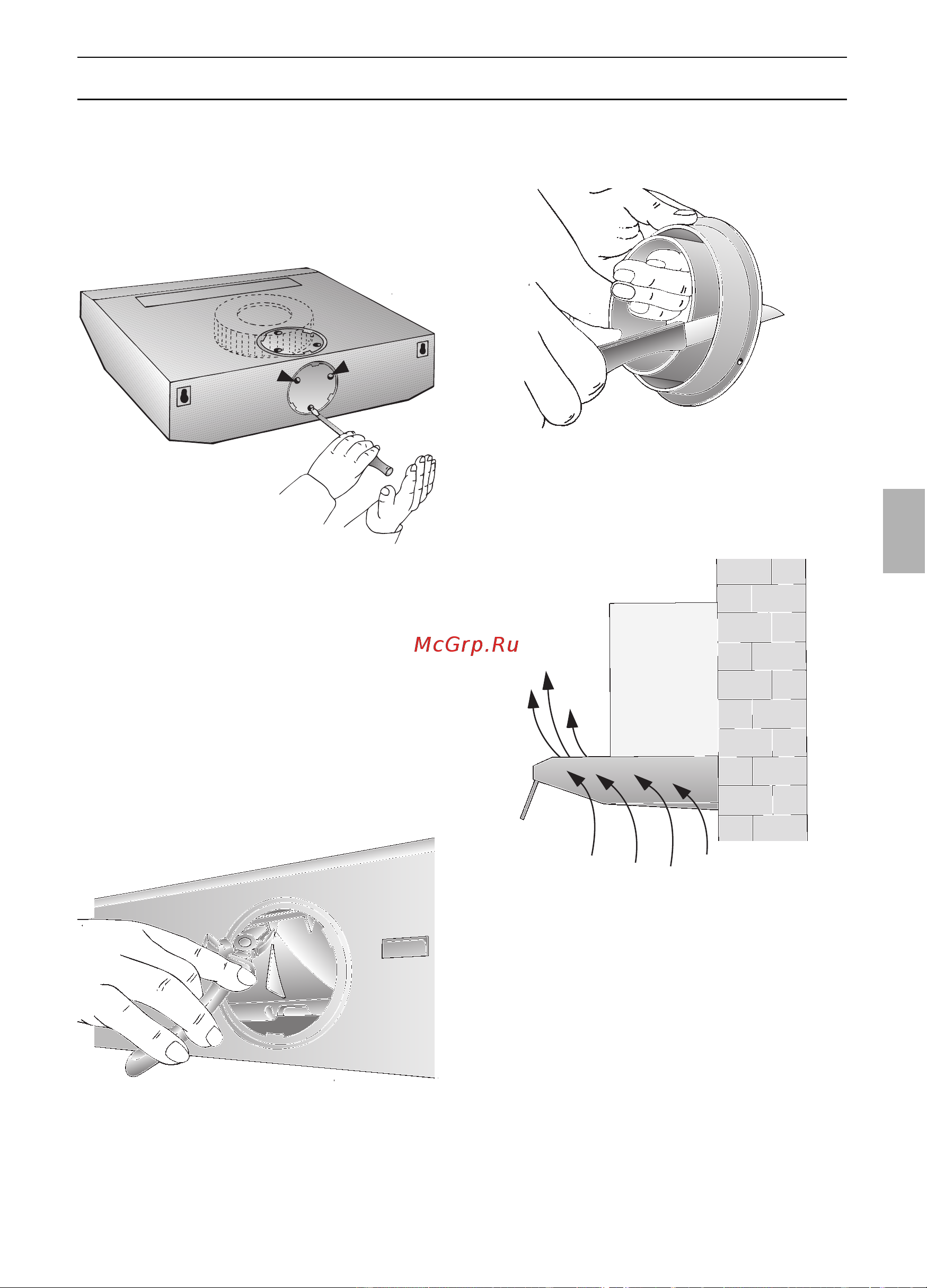 McGrp.Ru