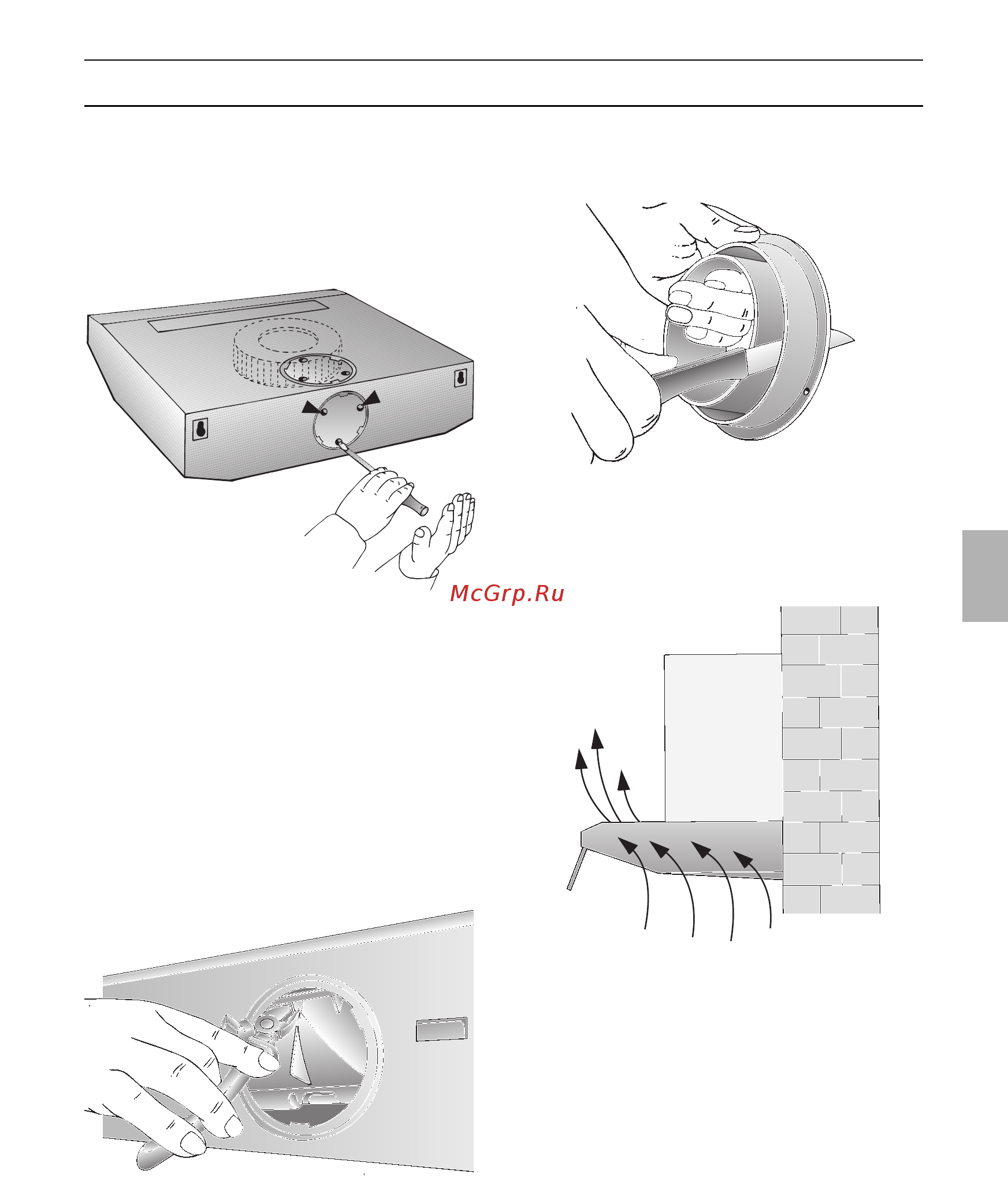 McGrp.Ru