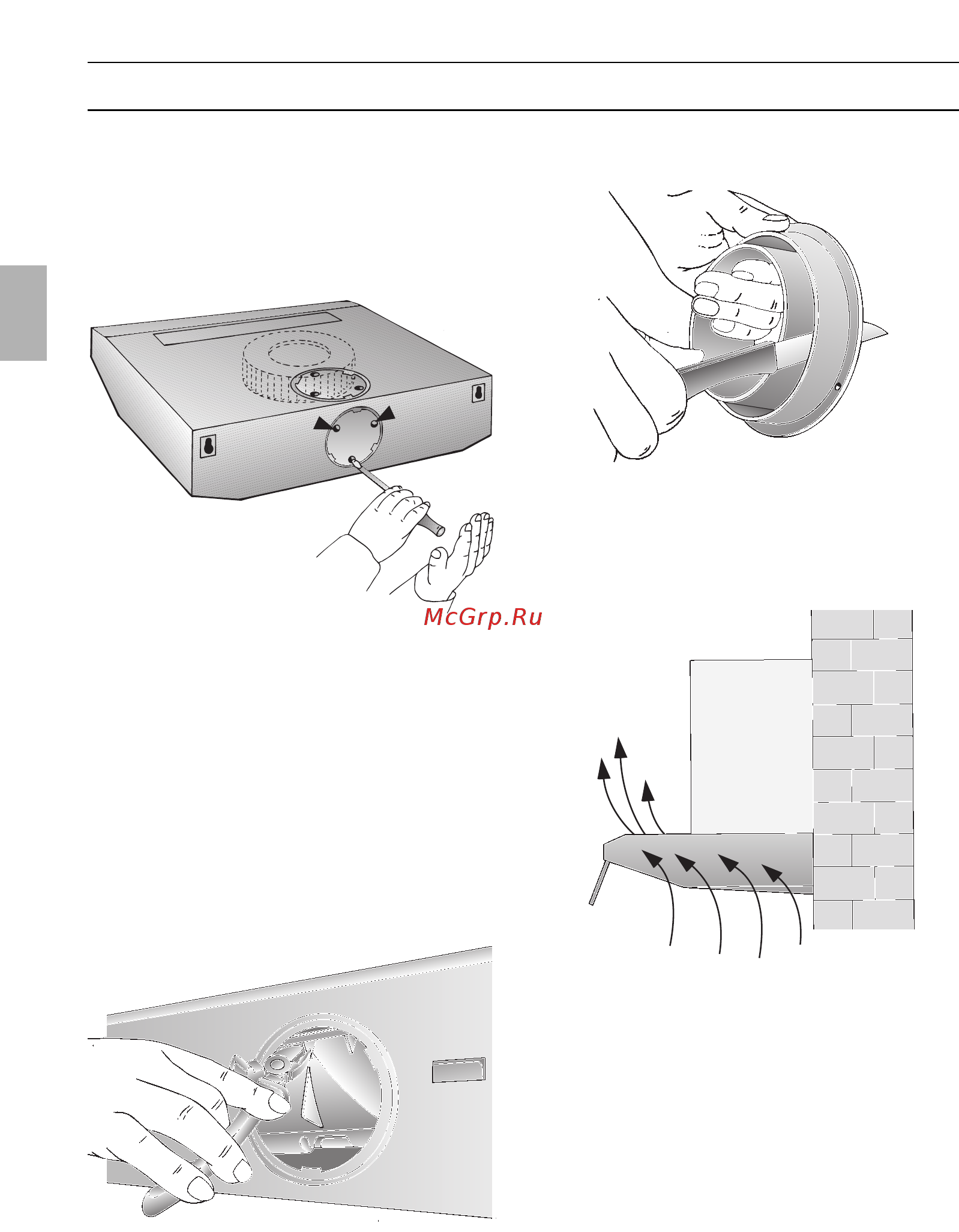 McGrp.Ru